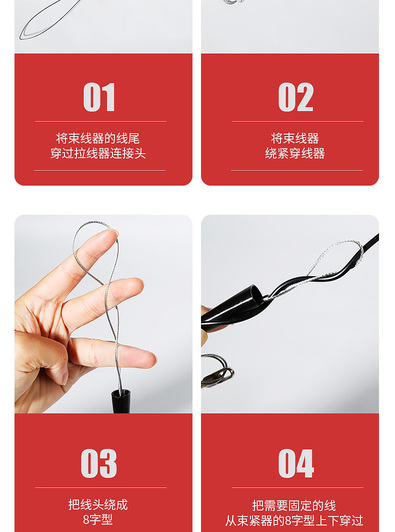 01

将束线器的线尾
穿过拉线器连接头

02

将束线器
绕紧穿线器

03

把线头绕成
8字型

04

把需要固定的线
从束紧器的8字型上下穿过