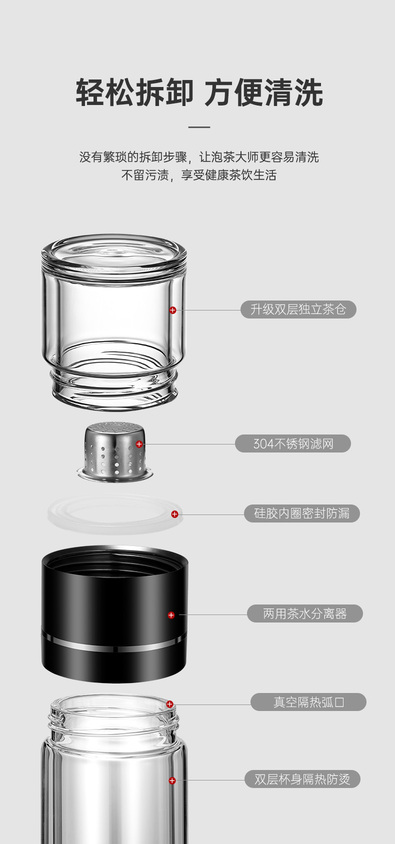 轻松拆卸 方便清洗

没有繁琐的拆卸步骤，让泡茶大师更容易清洗
不留污渍，享受健康茶饮生活

升级双层独立茶仓

304不锈钢滤网

硅胶内圈密封防漏

两用茶水分离器

真空隔热弧口

双层杯身隔热防烫