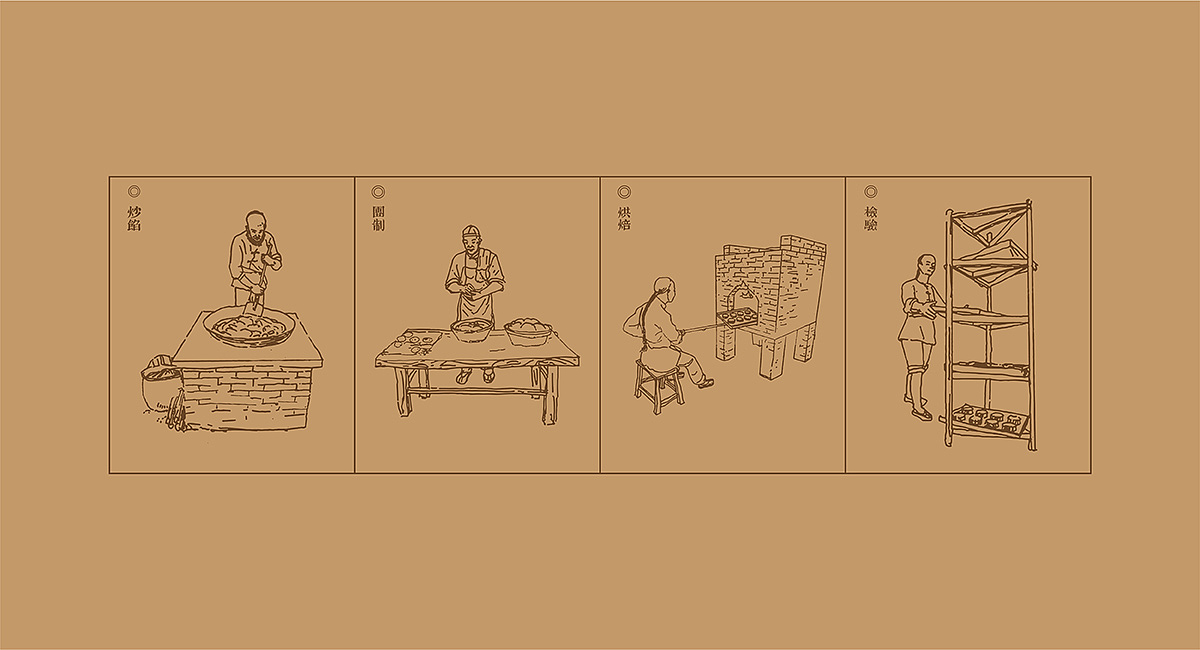 ◎ 炒餡

◎ 團制

◎ 烘焙

◎ 檢驗