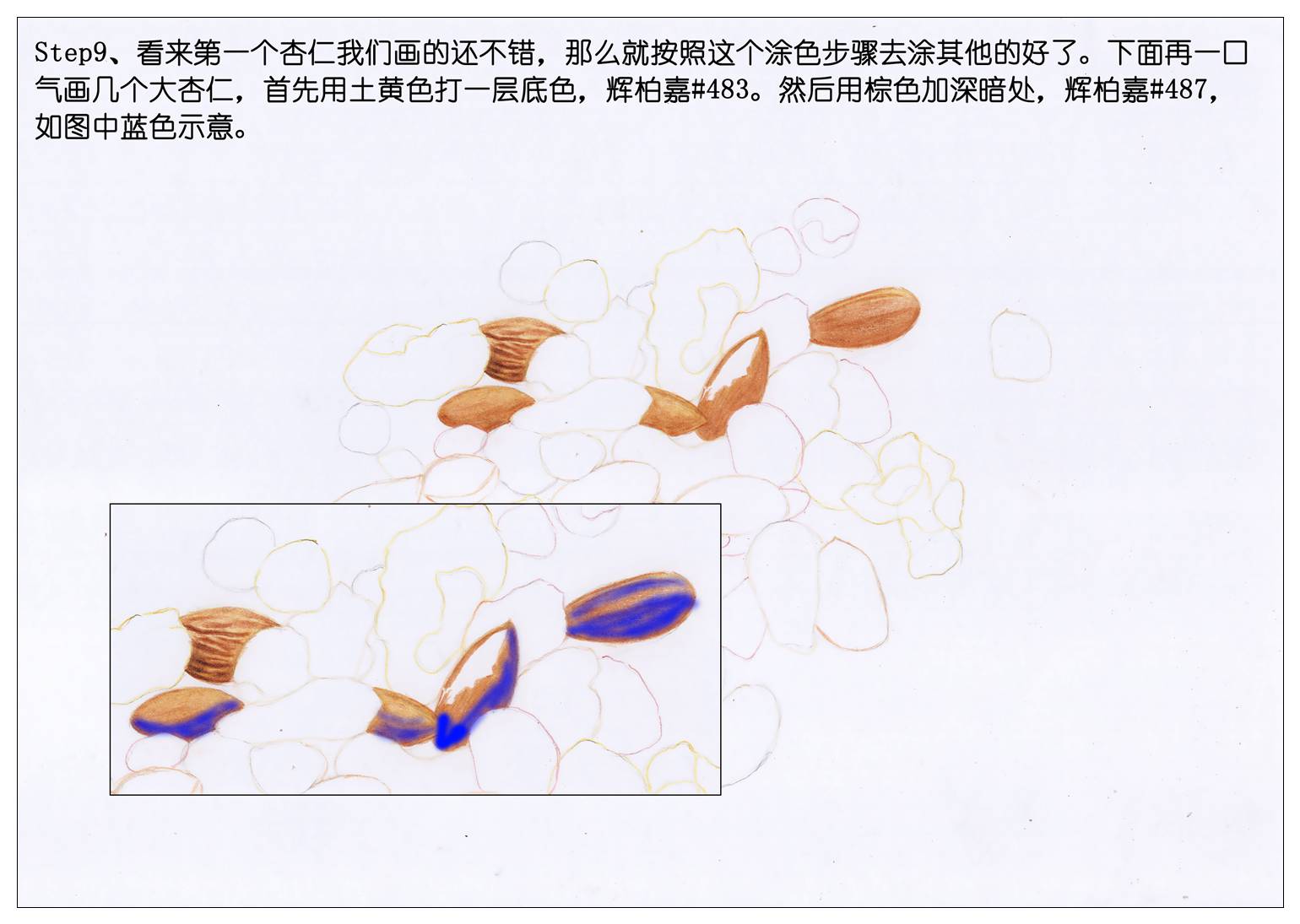 Step9、看来第一个杏仁我们画的还不错，那么就按照这个涂色步骤去涂其他的好了。下面再一口气画几个大杏仁，首先用土黄色打一层底色，辉柏嘉#483。然后用棕色加深暗处，辉柏嘉#487，如图中蓝色示意。