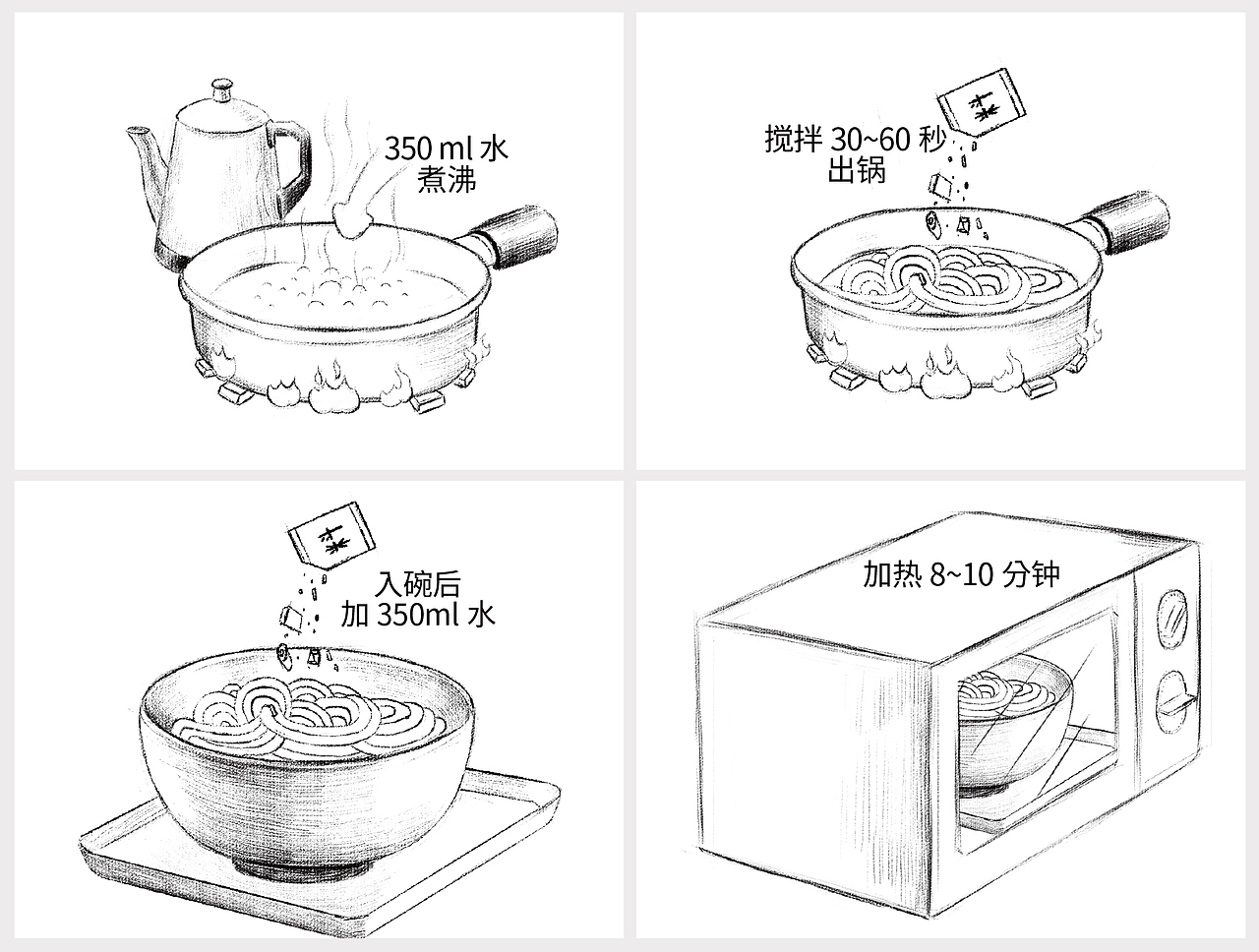 350 ml 水
煮沸

搅拌 30~60 秒
出锅

入碗后
加 350ml 水

加热 8~10 分钟