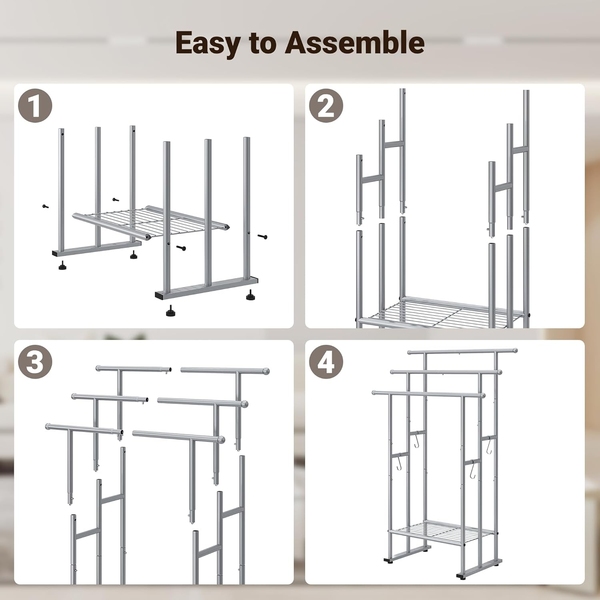 Easy to Assemble

1

2

3

4