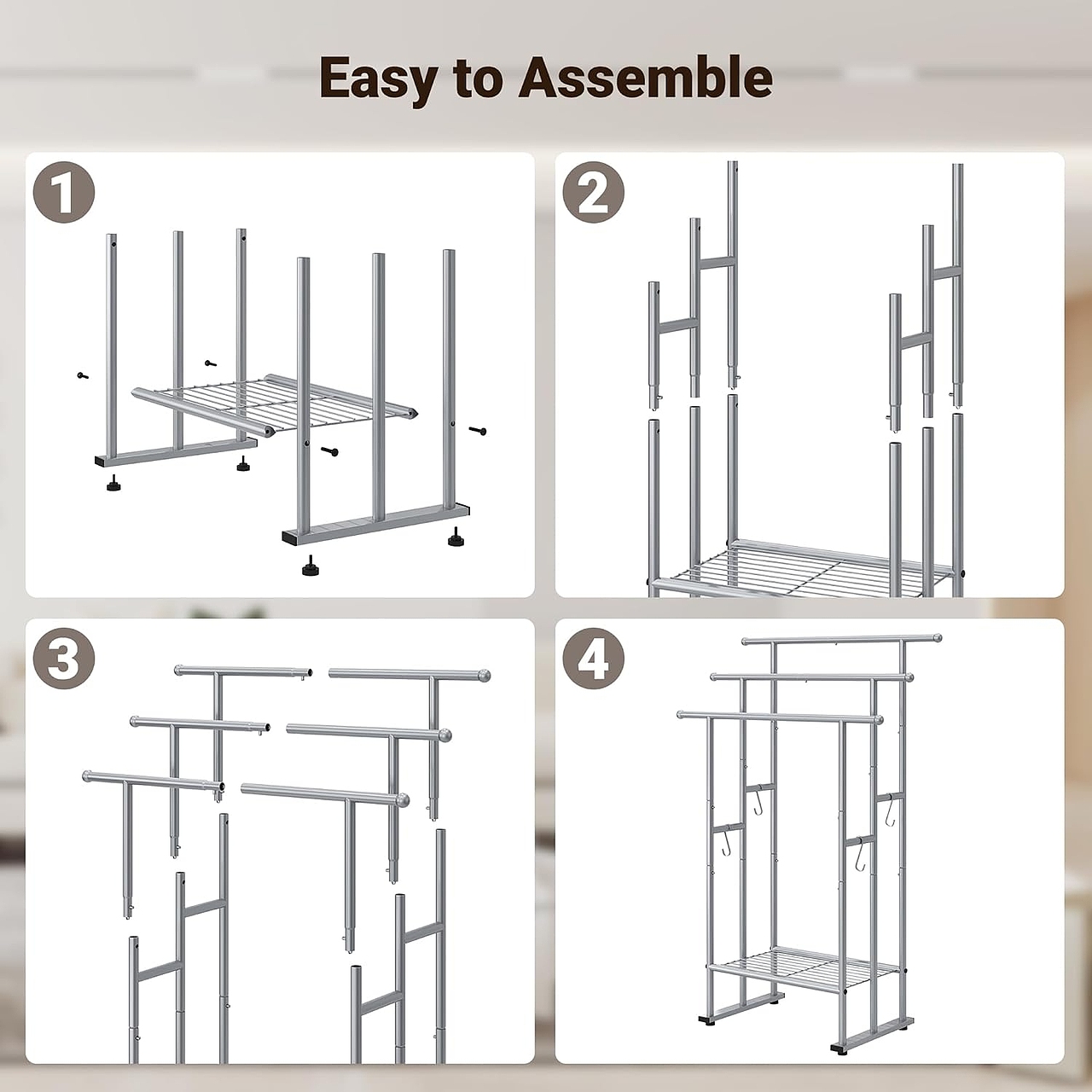 Easy to Assemble

1

2

3

4