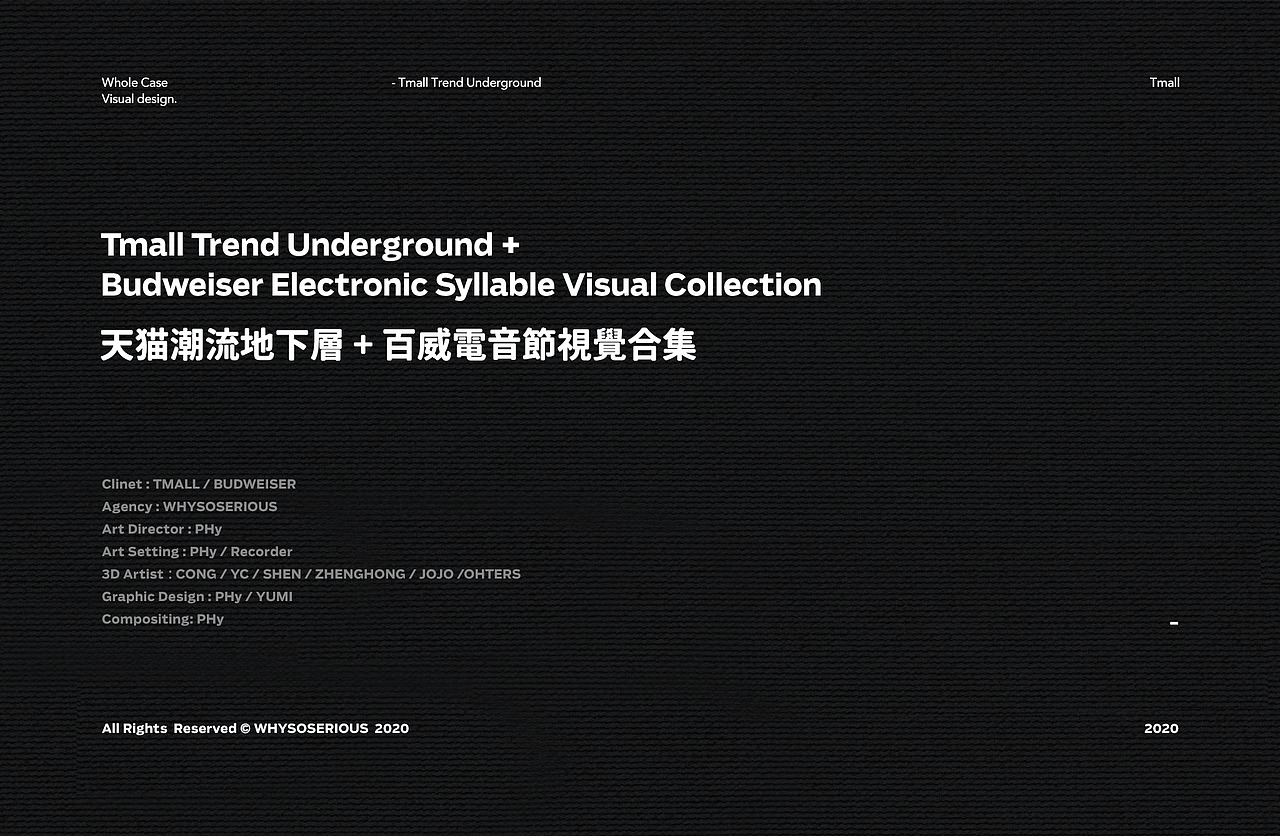 Whole Case
Visual design.

- Tmall Trend Underground

Tmall

Tmall Trend Underground +
Budweiser Electronic Syllable Visual Collection

天猫潮流地下層 + 百威電音節視覺合集

Clinet : TMALL / BUDWEISER
Agency : WHYSOSERIOUS
Art Director : PHy
Art Setting : PHy / Recorder
3D Artist : CONG / YC / SHEN / ZHENGHONG / JOJO /OHTERS
Graphic Design : PHy / YUMI
Compositing: PHy

-

All Rights Reserved © WHYSOSERIOUS 2020

2020