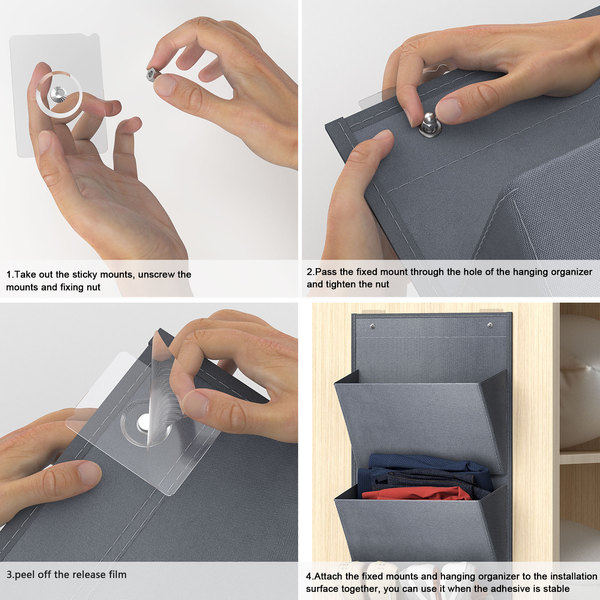 1.Take out the sticky mounts, unscrew the mounts and fixing nut

2.Pass the fixed mount through the hole of the hanging organizer and tighten the nut

3.peel off the release film

4.Attach the fixed mounts and hanging organizer to the installation surface together, you can use it when the adhesive is stable