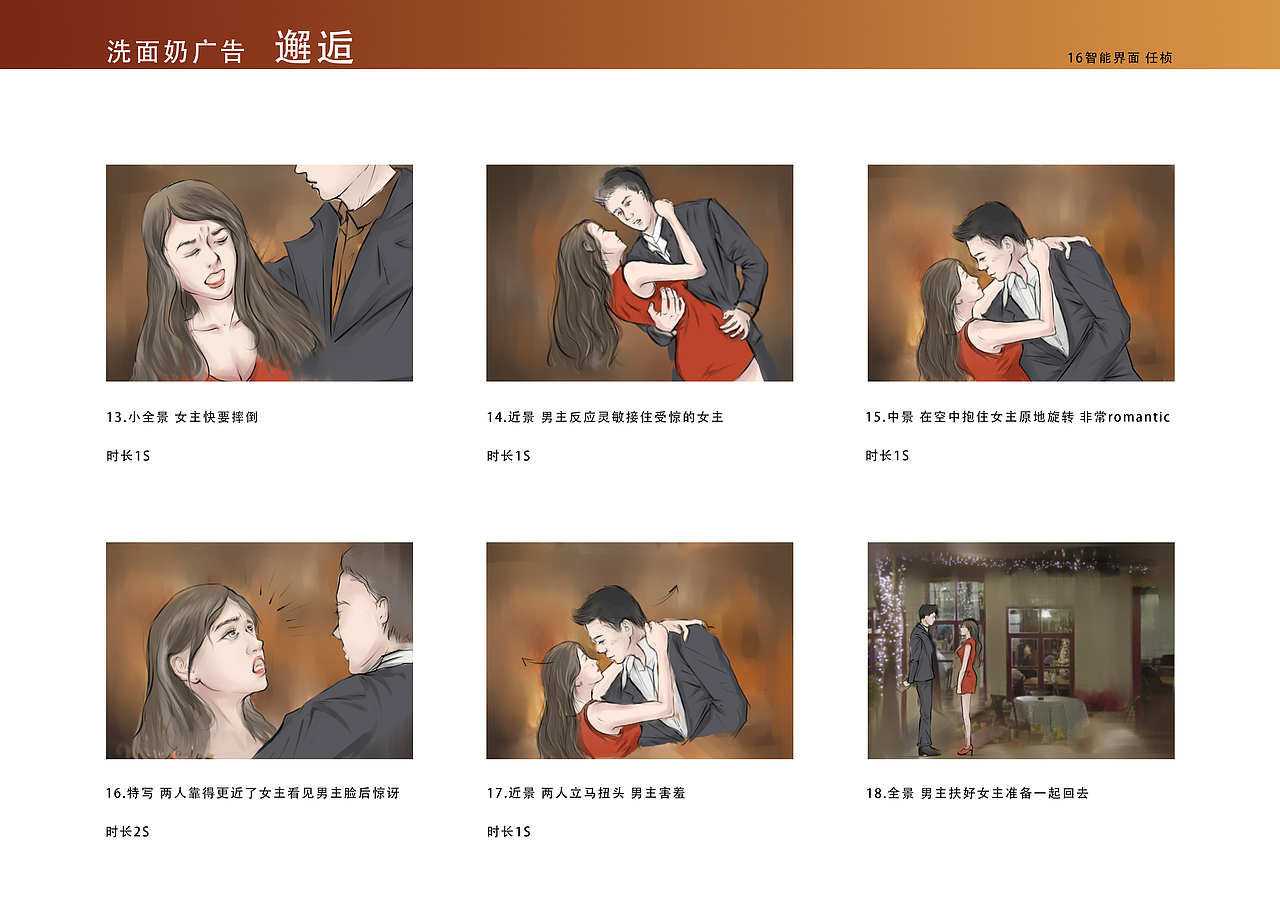 洗面奶广告 邂逅

16智能界面 任桢

13.小全景 女主快要摔倒

时长1S

14.近景 男主反应灵敏接住受惊的女主

时长1S

15.中景 在空中抱住女主原地旋转 非常romantic

时长1S

16.特写 两人靠得更近了女主看见男主脸后惊讶

时长2S

17.近景 两人立马扭头 男主害羞

时长1S

18.全景 男主扶好女主准备一起回去