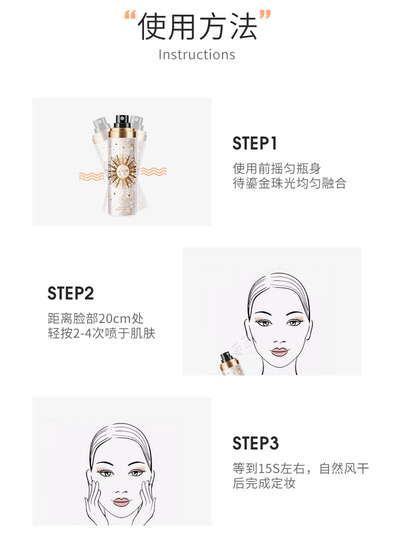 “使用方法”
Instructions

STEP1
使用前摇匀瓶身
待鎏金珠光均匀融合

STEP2
距离脸部20cm处
轻按2-4次喷于肌肤

STEP3
等到15S左右，自然风干
后完成定妆