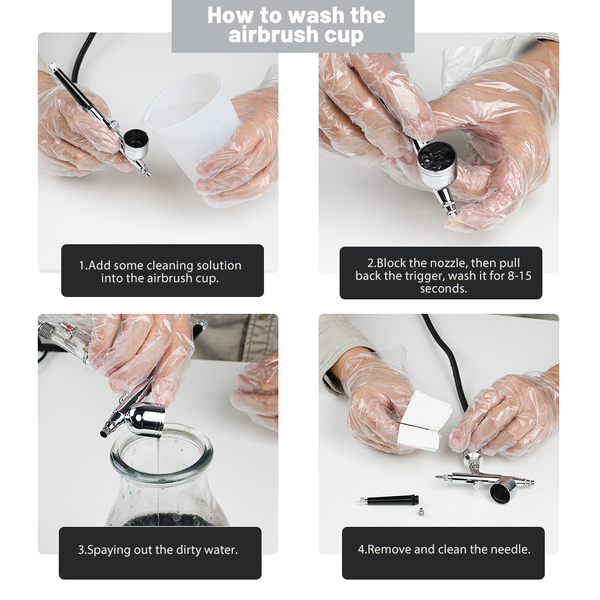 How to wash the airbrush cup

1.Add some cleaning solution into the airbrush cup.

2.Block the nozzle, then pull back the trigger, wash it for 8-15 seconds.

3.Spaying out the dirty water.

4.Remove and clean the needle.