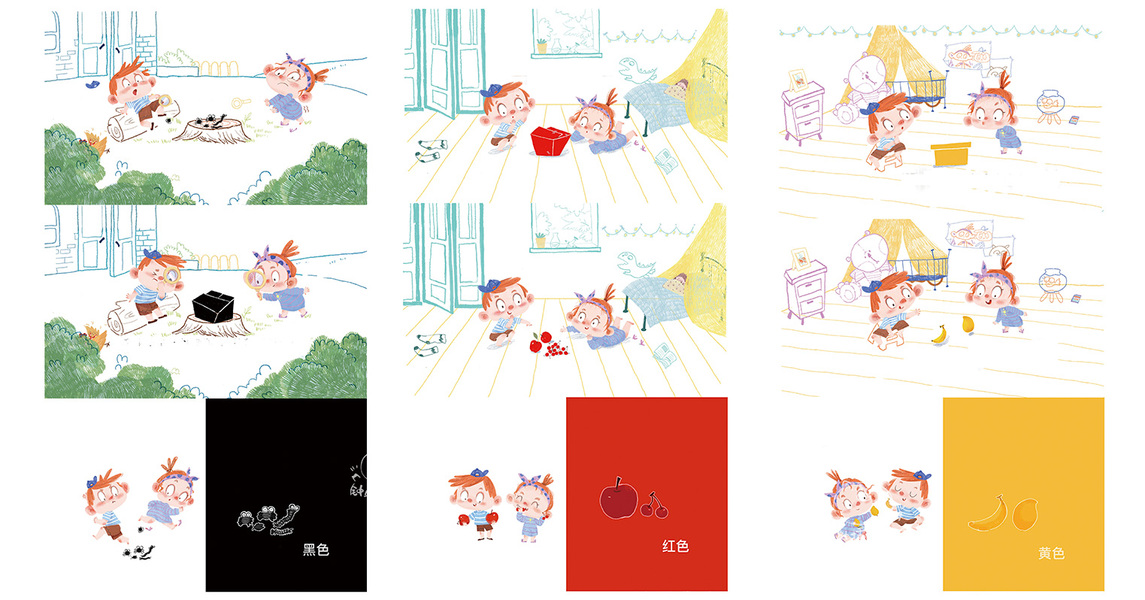 黑色

红色

黄色