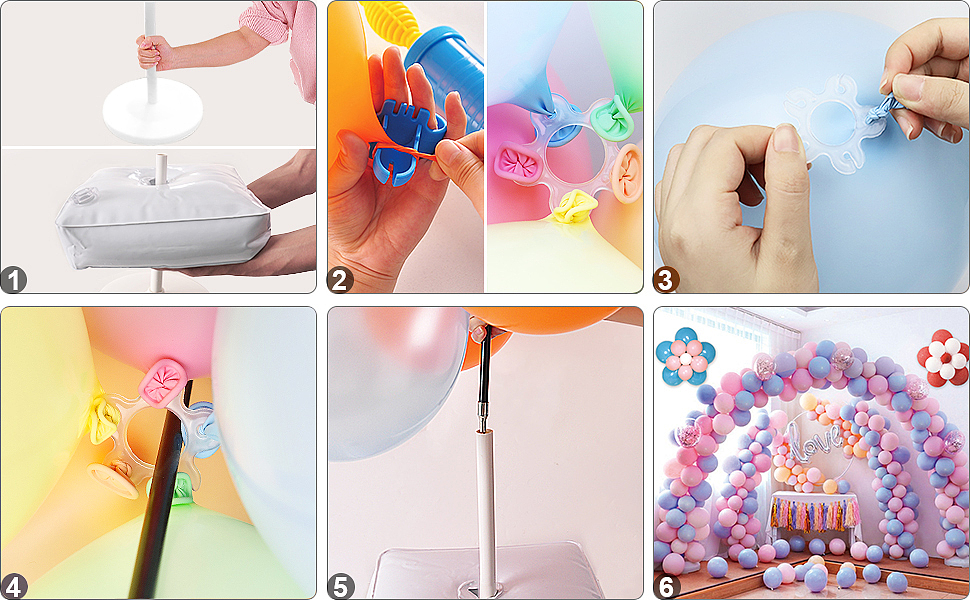 1
2
3
4
5
6
love