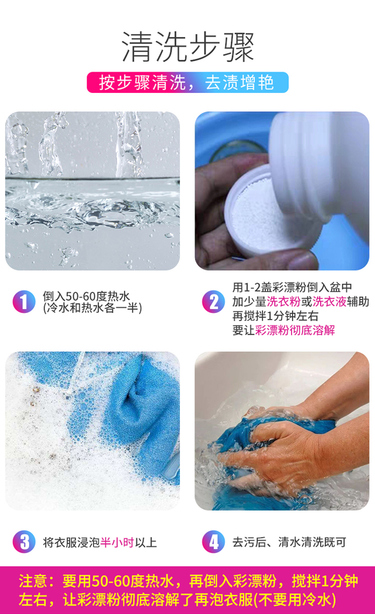 清洗步骤

按步骤清洗，去渍增艳

1 倒入50-60度热水 (冷水和热水各一半)

2 用1-2盖彩漂粉倒入盆中 加少量洗衣粉或洗衣液辅助 再搅拌1分钟左右 要让彩漂粉彻底溶解

3 将衣服浸泡半小时以上

4 去污后、清水清洗既可

注意：要用50-60度热水，再倒入彩漂粉，搅拌1分钟左右，让彩漂粉彻底溶解了再泡衣服(不要用冷水)