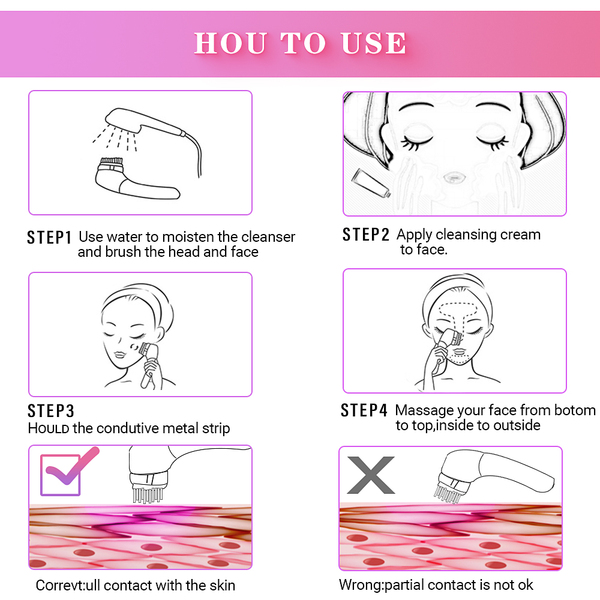 HOU TO USE

STEP1 Use water to moisten the cleanser and brush the head and face

STEP2 Apply cleansing cream to face.

STEP3
HOULD the condutive metal strip

STEP4 Massage your face from botom to top,inside to outside

Correvt:ull contact with the skin

Wrong:partial contact is not ok