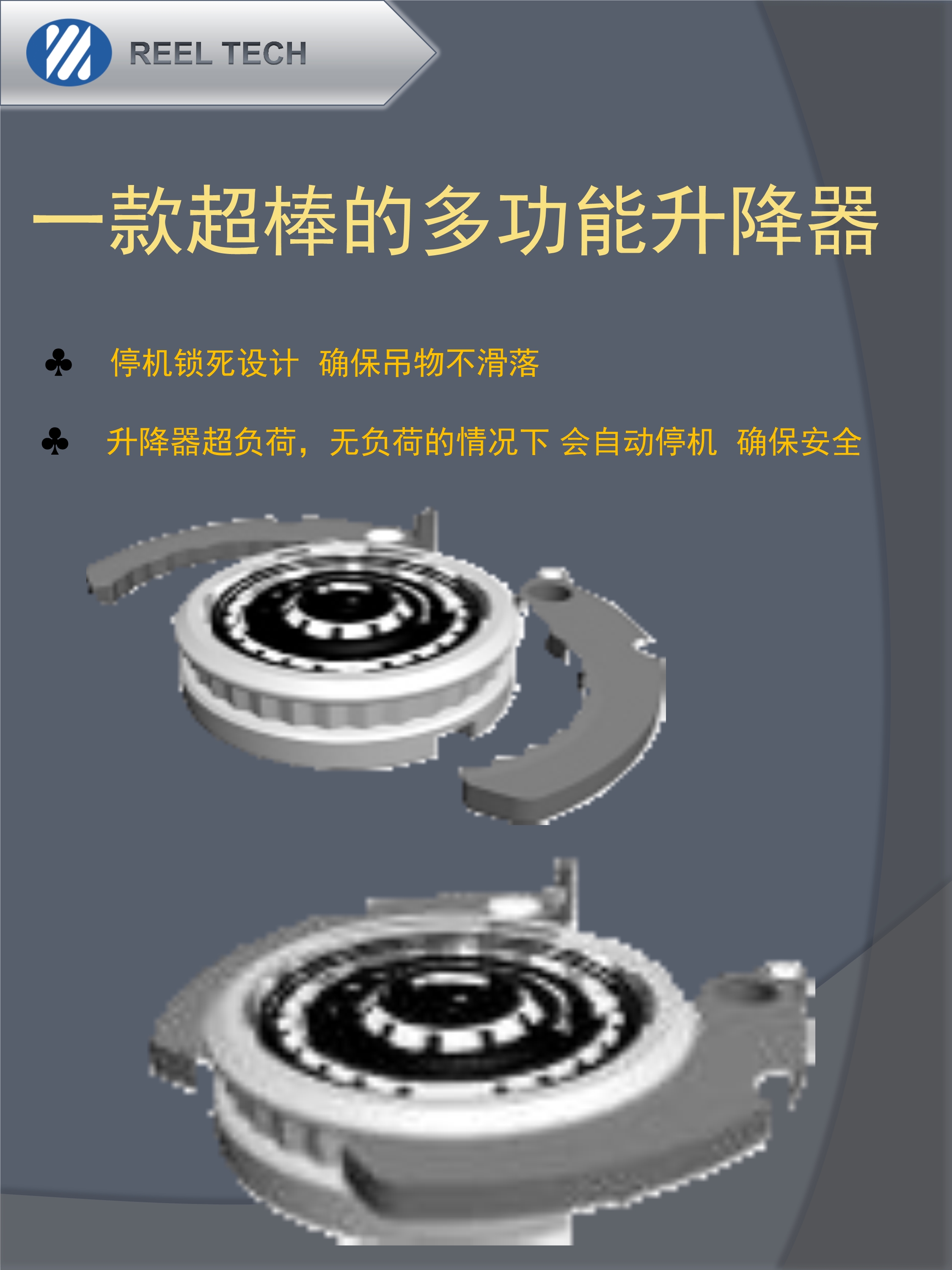 REEL TECH

一款超棒的多功能升降器

♣ 停机锁死设计 确保吊物不滑落

♣ 升降器超负荷，无负荷的情况下 会自动停机 确保安全