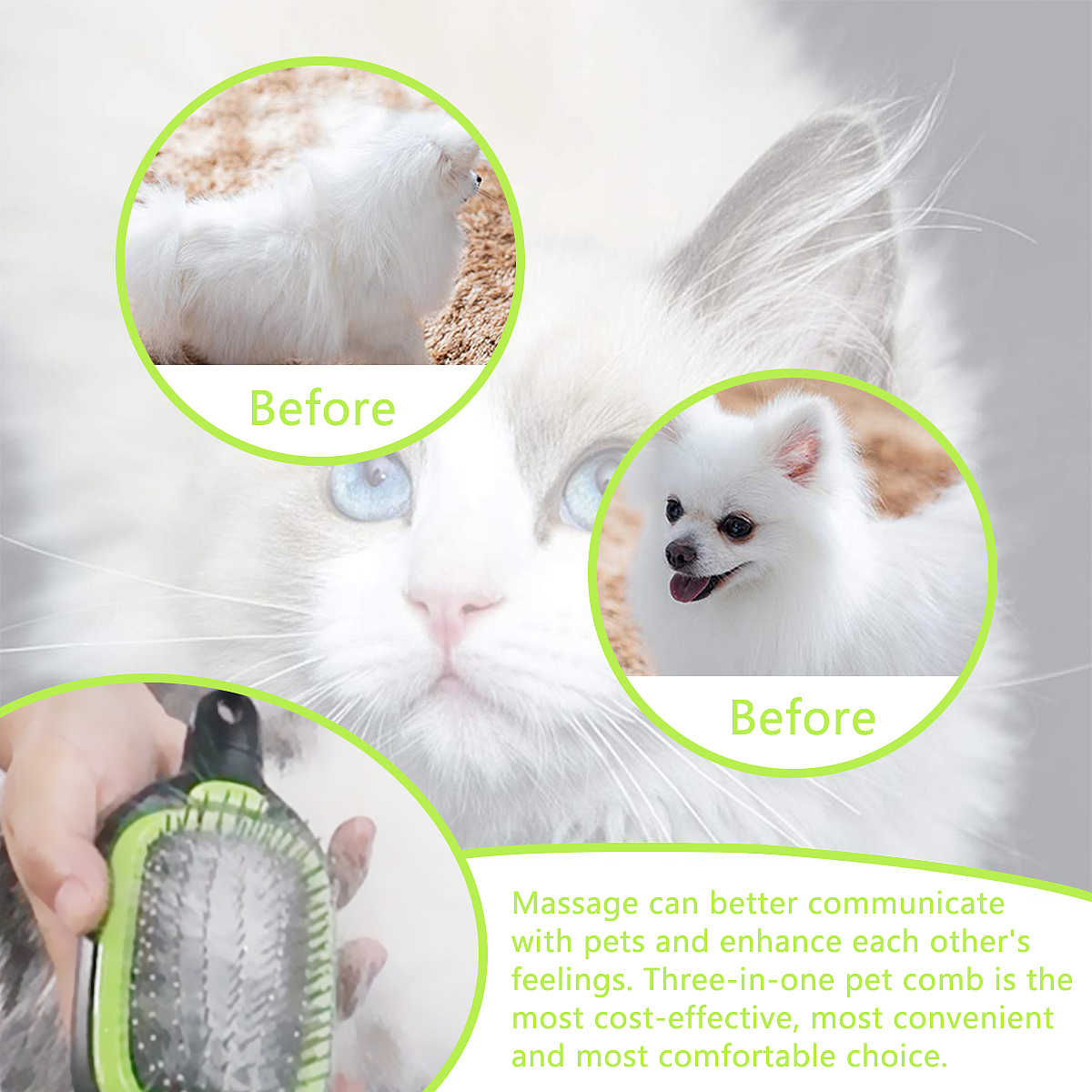 Before

Before

Massage can better communicate with pets and enhance each other's feelings. Three-in-one pet comb is the most cost-effective, most convenient and most comfortable choice.