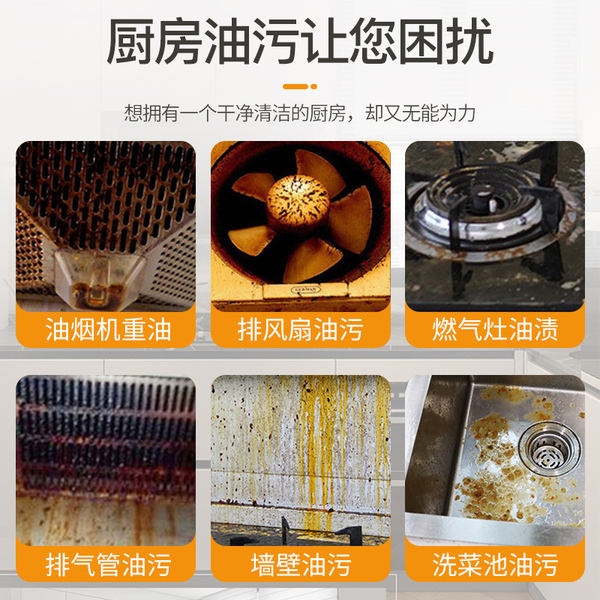 厨房油污让您困扰

想拥有一个干净清洁的厨房，却又无能为力

油烟机重油

排风扇油污

燃气灶油渍

排气管油污

墙壁油污

洗菜池油污