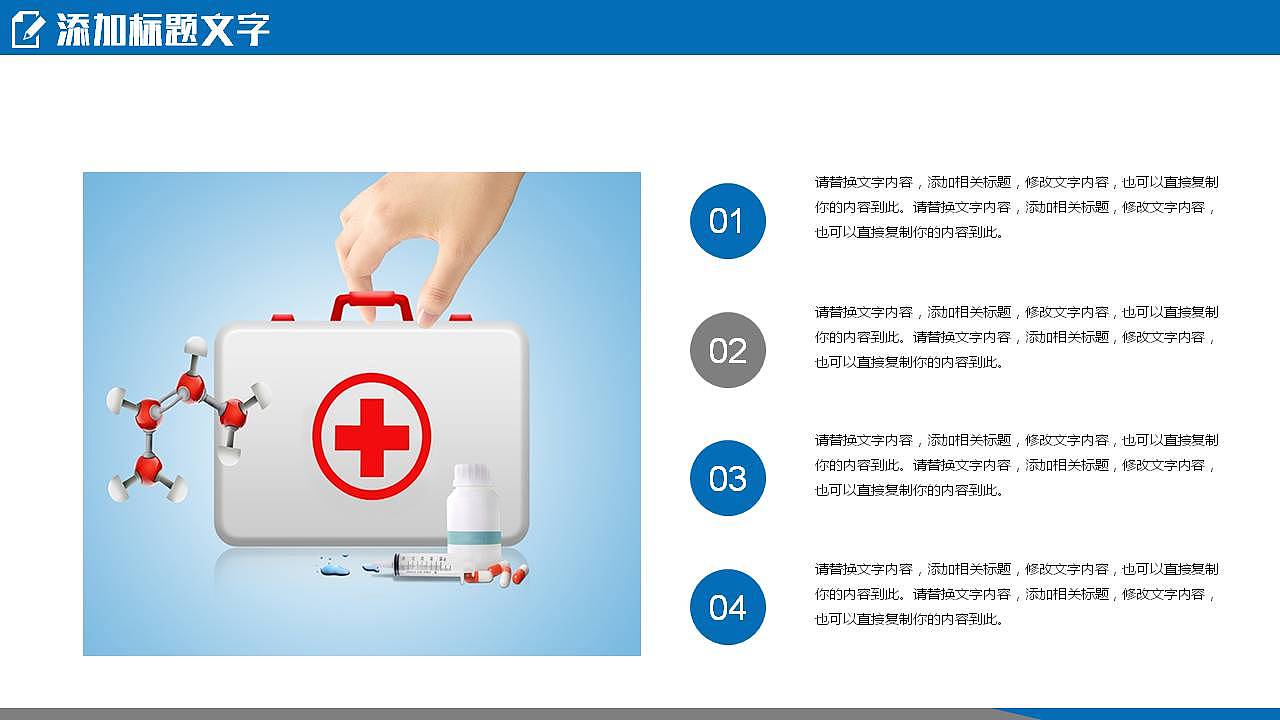 添加标题文字

01

请替换文字内容，添加相关标题，修改文字内容，也可以直接复制你的内容到此。请替换文字内容，添加相关标题，修改文字内容，也可以直接复制你的内容到此。

02

请替换文字内容，添加相关标题，修改文字内容，也可以直接复制你的内容到此。请替换文字内容，添加相关标题，修改文字内容，也可以直接复制你的内容到此。

03

请替换文字内容，添加相关标题，修改文字内容，也可以直接复制你的内容到此。请替换文字内容，添加相关标题，修改文字内容，也可以直接复制你的内容到此。

04

请替换文字内容，添加相关标题，修改文字内容，也可以直接复制你的内容到此。请替换文字内容，添加相关标题，修改文字内容，也可以直接复制你的内容到此。