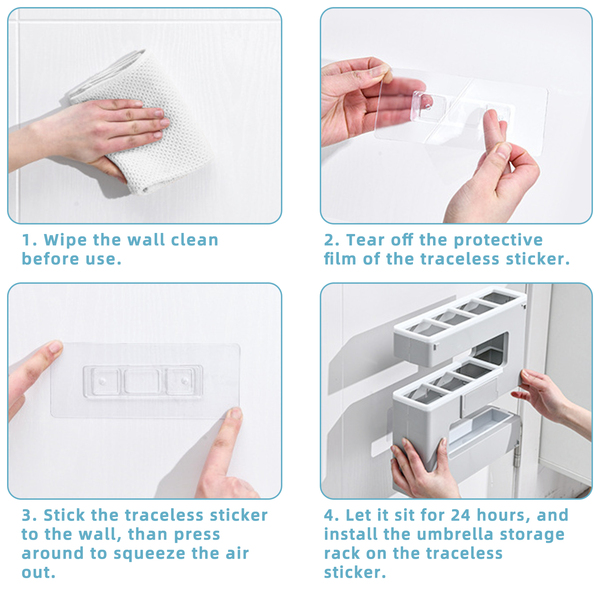 1. Wipe the wall clean before use.

2. Tear off the protective film of the traceless sticker.

3. Stick the traceless sticker to the wall, than press around to squeeze the air out.

4. Let it sit for 24 hours, and install the umbrella storage rack on the traceless sticker.