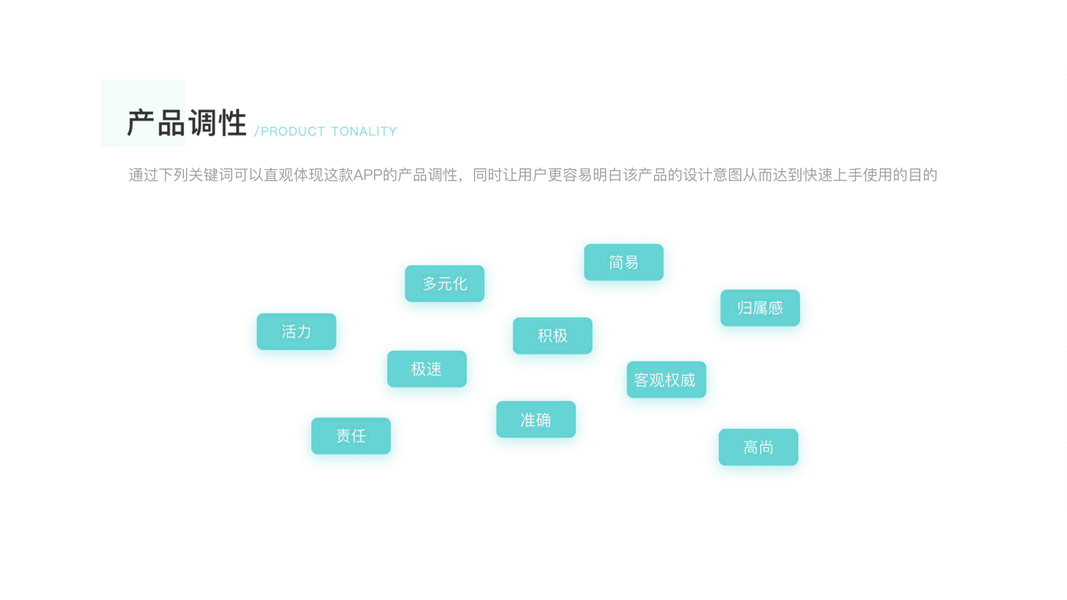 产品调性 /PRODUCT TONALITY

通过下列关键词可以直观体现这款APP的产品调性，同时让用户更容易明白该产品的设计意图从而达到快速上手使用的目的

简易

多元化

归属感

活力

积极

极速

客观权威

准确

责任

高尚