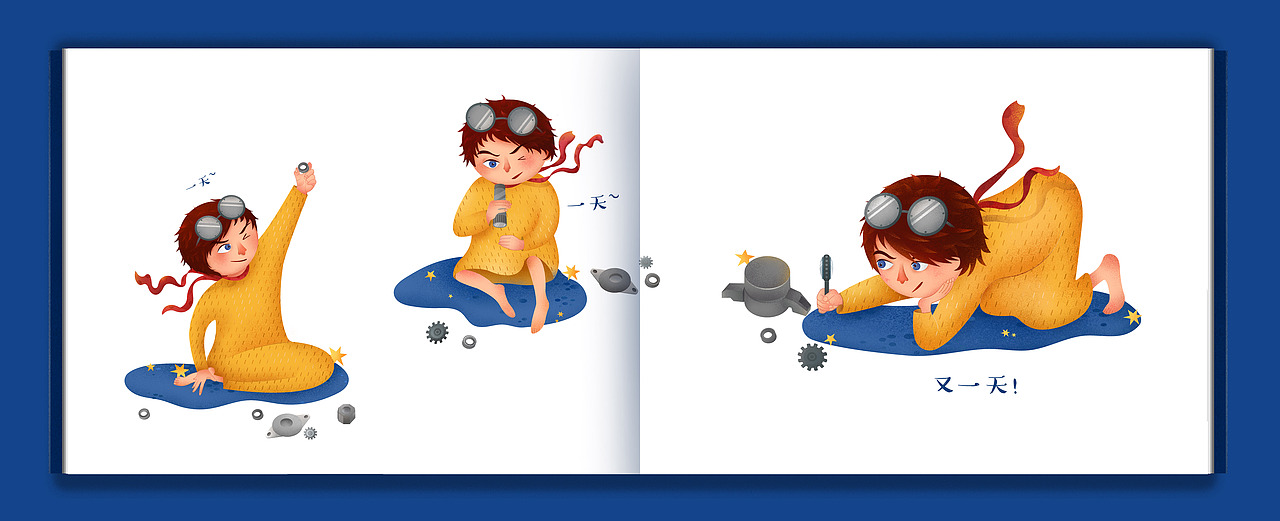 一天~

一天~

又一天!