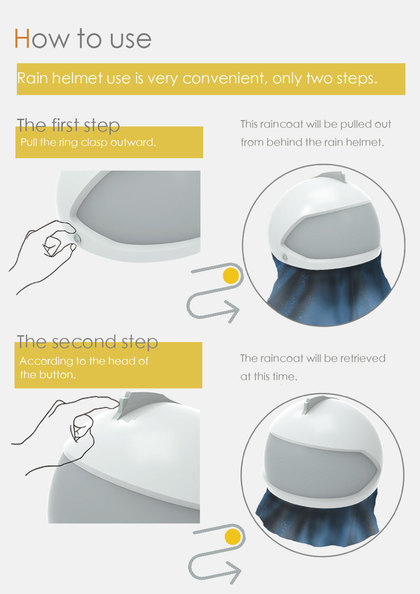 How to use

Rain helmet use is very convenient, only two steps.

The first step

Pull the ring clasp outward.

This raincoat will be pulled out from behind the rain helmet.

The second step

According to the head of the button.

The raincoat will be retrieved at this time.