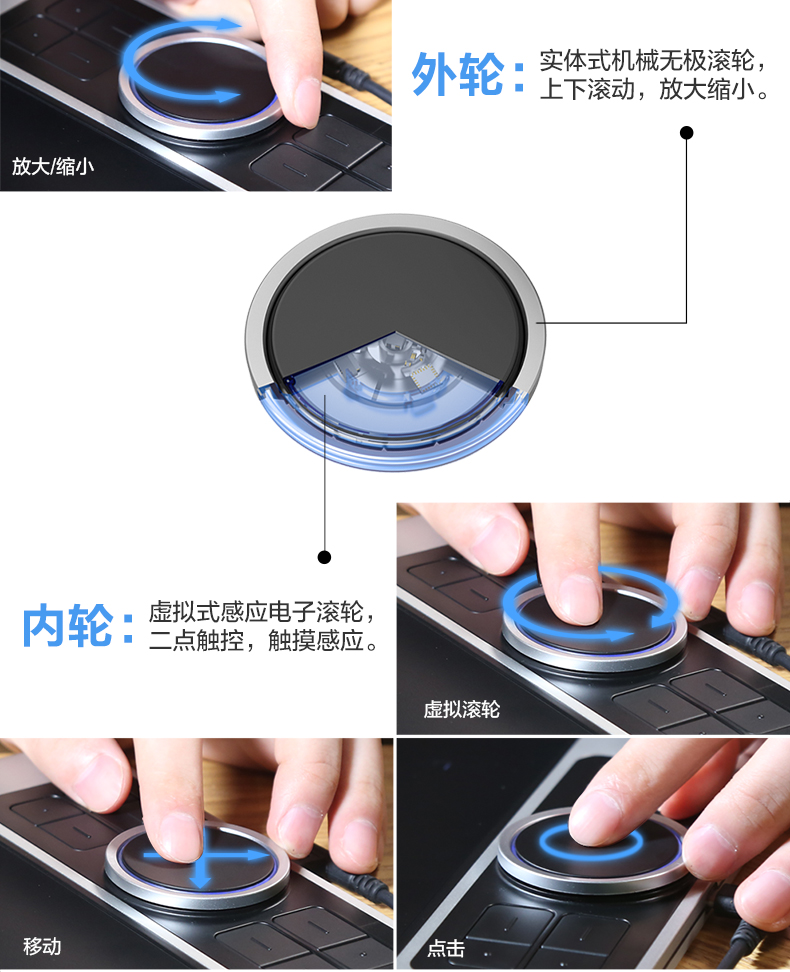 放大/缩小

外轮：实体式机械无极滚轮，上下滚动，放大缩小。

内轮：虚拟式感应电子滚轮，二点触控，触摸感应。

虚拟滚轮

移动

点击