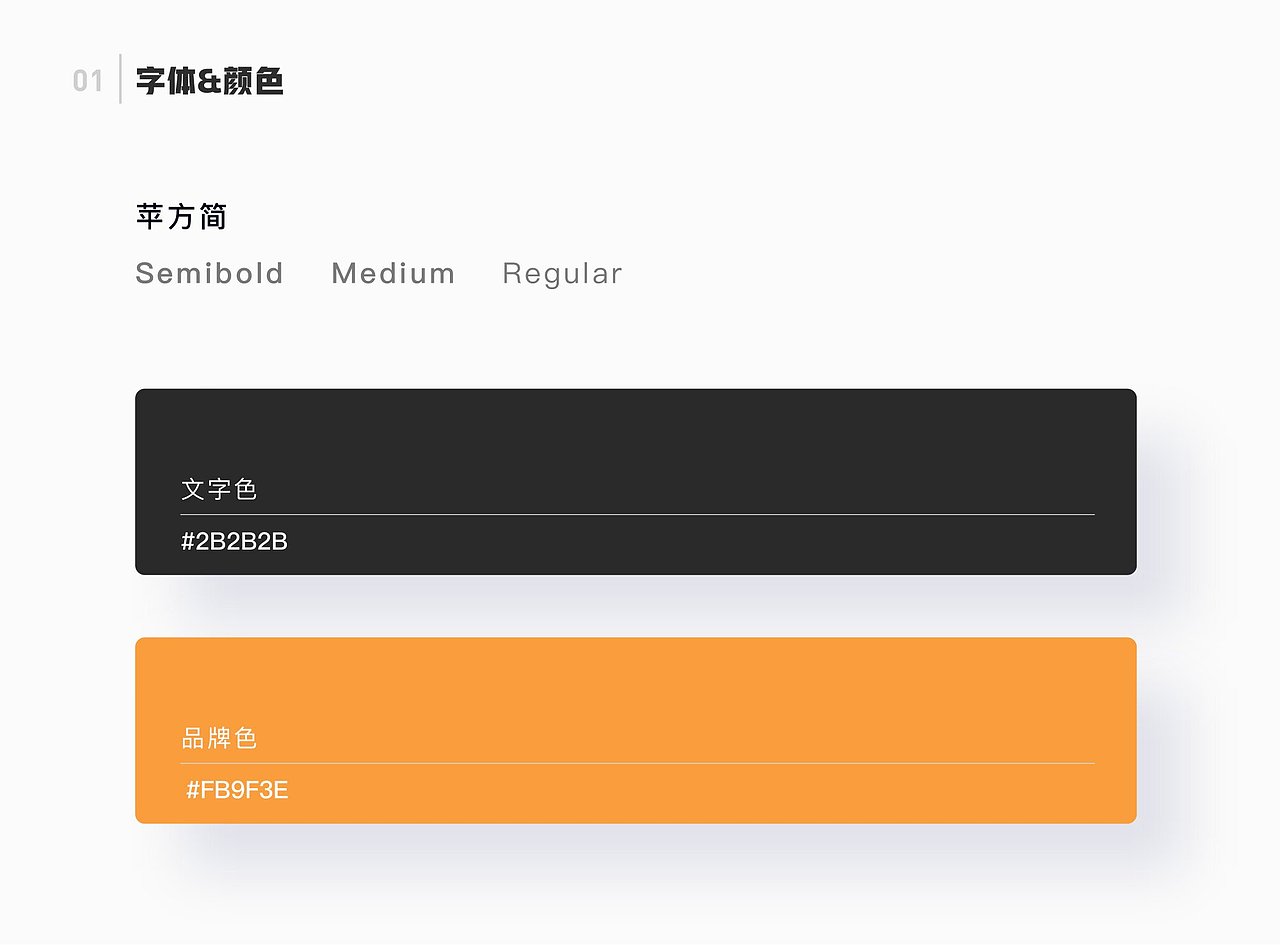 01 字体&颜色

苹方简

Semibold Medium Regular

文字色

#2B2B2B

品牌色

#FB9F3E