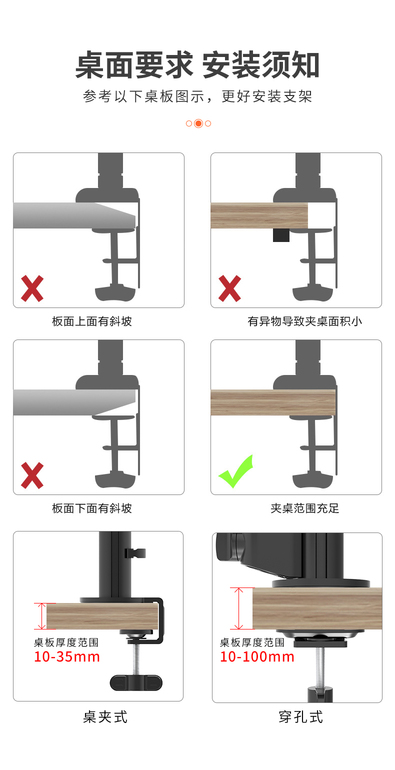 桌面要求 安装须知
参考以下桌板图示，更好安装支架

板面上面有斜坡

有异物导致夹桌面积小

板面下面有斜坡

夹桌范围充足

桌板厚度范围
10-35mm

桌夹式

桌板厚度范围
10-100mm

穿孔式