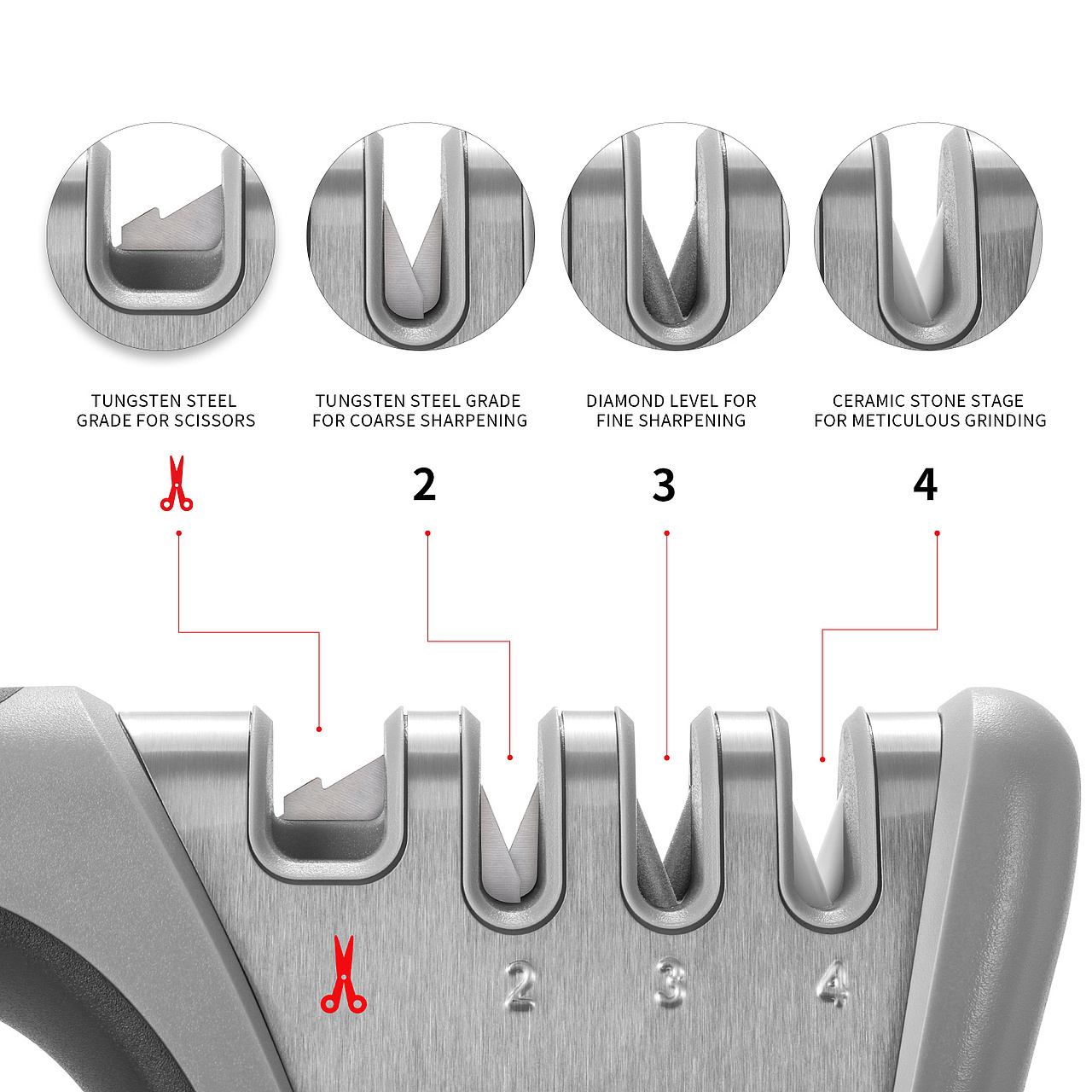 TUNGSTEN STEEL GRADE FOR SCISSORS

TUNGSTEN STEEL GRADE FOR COARSE SHARPENING

DIAMOND LEVEL FOR FINE SHARPENING

CERAMIC STONE STAGE FOR METICULOUS GRINDING

2

3

4

2

3

4