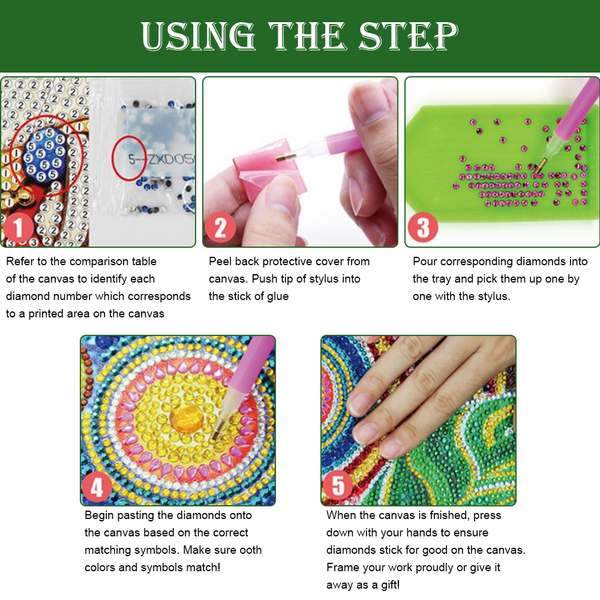 USING THE STEP

5--ZXD05

1

Refer to the comparison table of the canvas to identify each diamond number which corresponds to a printed area on the canvas

2

Peel back protective cover from canvas. Push tip of stylus into the stick of glue

3

Pour corresponding diamonds into the tray and pick them up one by one with the stylus.

4

Begin pasting the diamonds onto the canvas based on the correct matching symbols. Make sure ooth colors and symbols match!

5

When the canvas is fnished, press down with your hands to ensure diamonds stick for good on the canvas. Frame your work proudly or give it away as a gift!