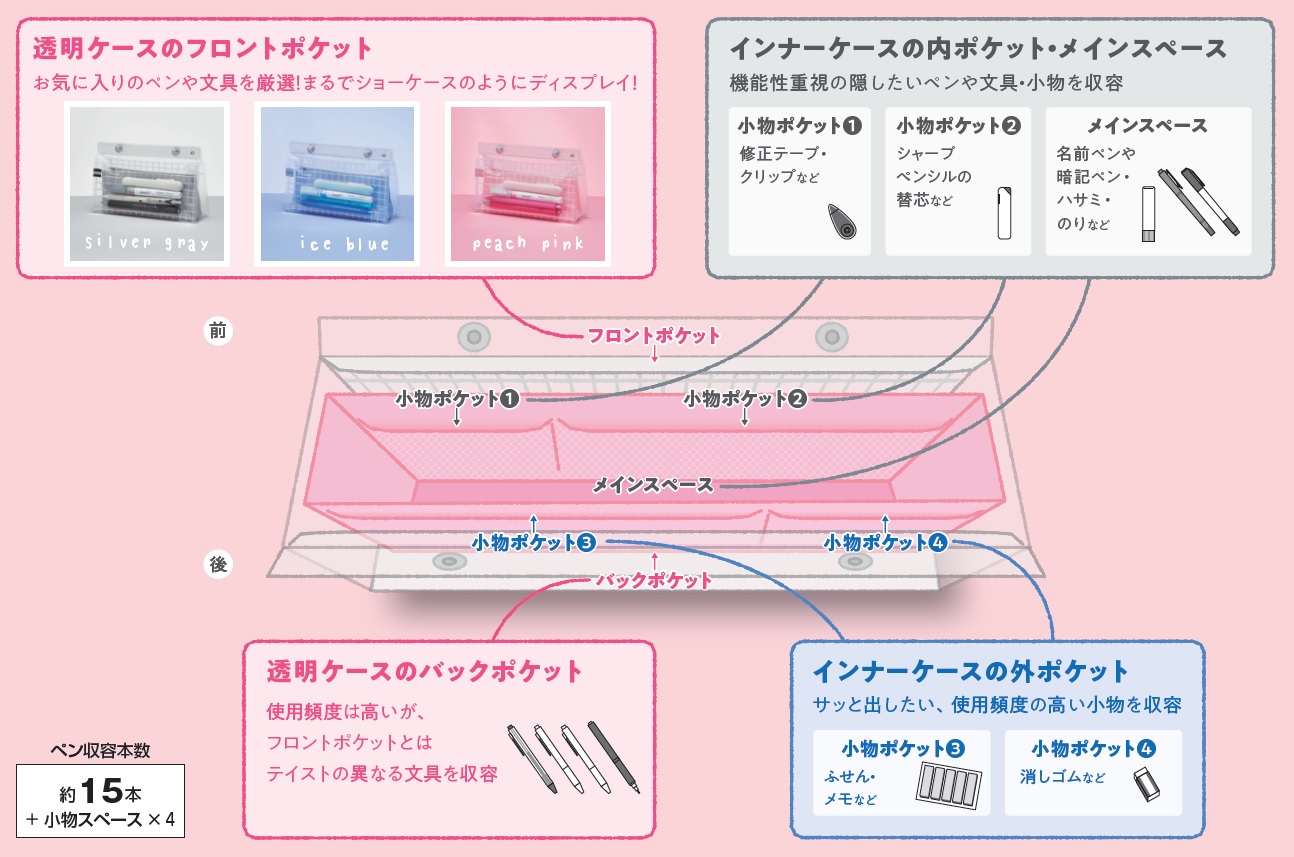 透明ケースのフロントポケット
お気に入りのペンや文具を厳選!まるでショーケースのようにディスプレイ!

silver gray
ice blue
peach pink

インナーケースの内ポケット・メインスペース
機能性重視の隠したいペンや文具・小物を収容

小物ポケット❶
修正テープ・クリップなど

小物ポケット❷
シャープペンシルの替芯など

メインスペース
名前ペンや暗記ペン・ハサミ・のりなど

前
フロントポケット
小物ポケット❶
小物ポケット❷
メインスペース
小物ポケット❸
小物ポケット❹
後
バックポケット

透明ケースのバックポケット
使用頻度は高いが、フロントポケットとはテイストの異なる文具を収容

インナーケースの外ポケット
サッと出したい、使用頻度の高い小物を収容

小物ポケット❸
ふせん・メモなど

小物ポケット❹
消しゴムなど

ペン収容本数
約15本
＋小物スペース×4