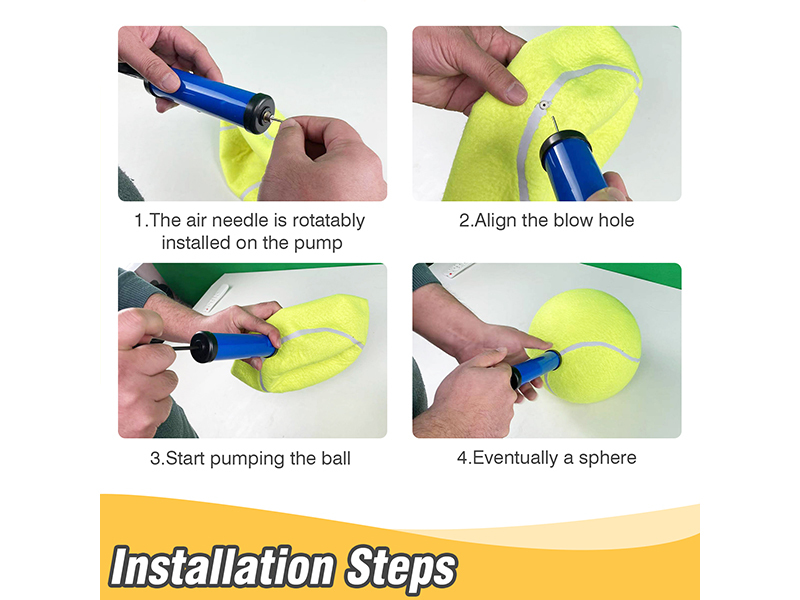 1.The air needle is rotatably installed on the pump

2.Align the blow hole

3.Start pumping the ball

4.Eventually a sphere

Installation Steps