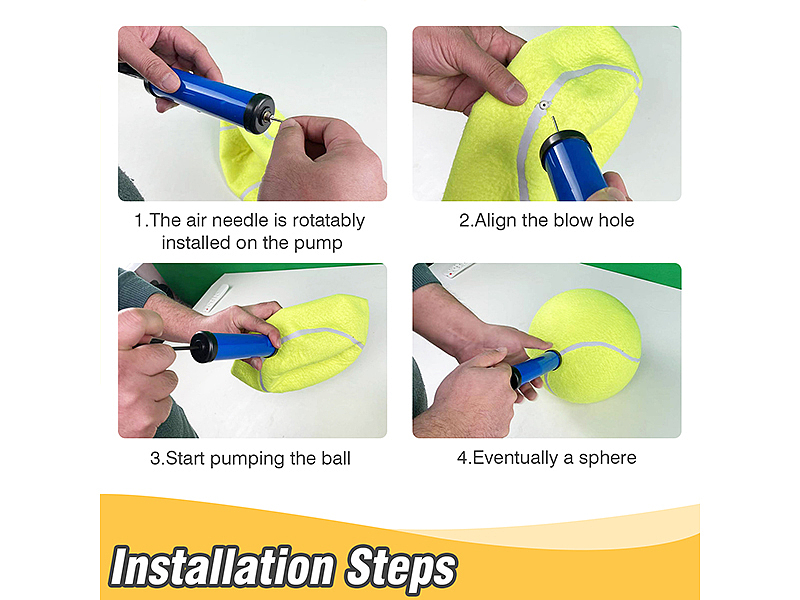 1.The air needle is rotatably installed on the pump

2.Align the blow hole

3.Start pumping the ball

4.Eventually a sphere

Installation Steps