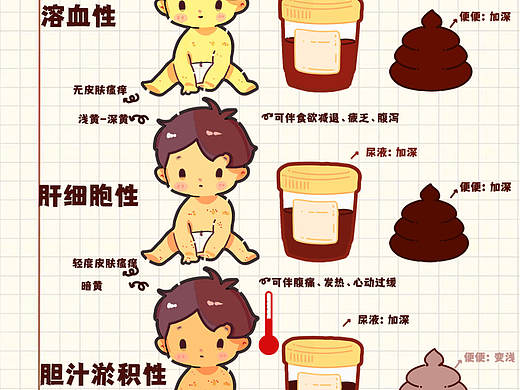 溶血性

便便：加深

无皮肤瘙痒

浅黄-深黄

可伴食欲减退、疲乏、腹泻

尿液：加深

肝细胞性

便便：加深

轻度皮肤瘙痒

暗黄

可伴腹痛、发热、心动过缓

尿液：加深

胆汁淤积性

便便：变浅