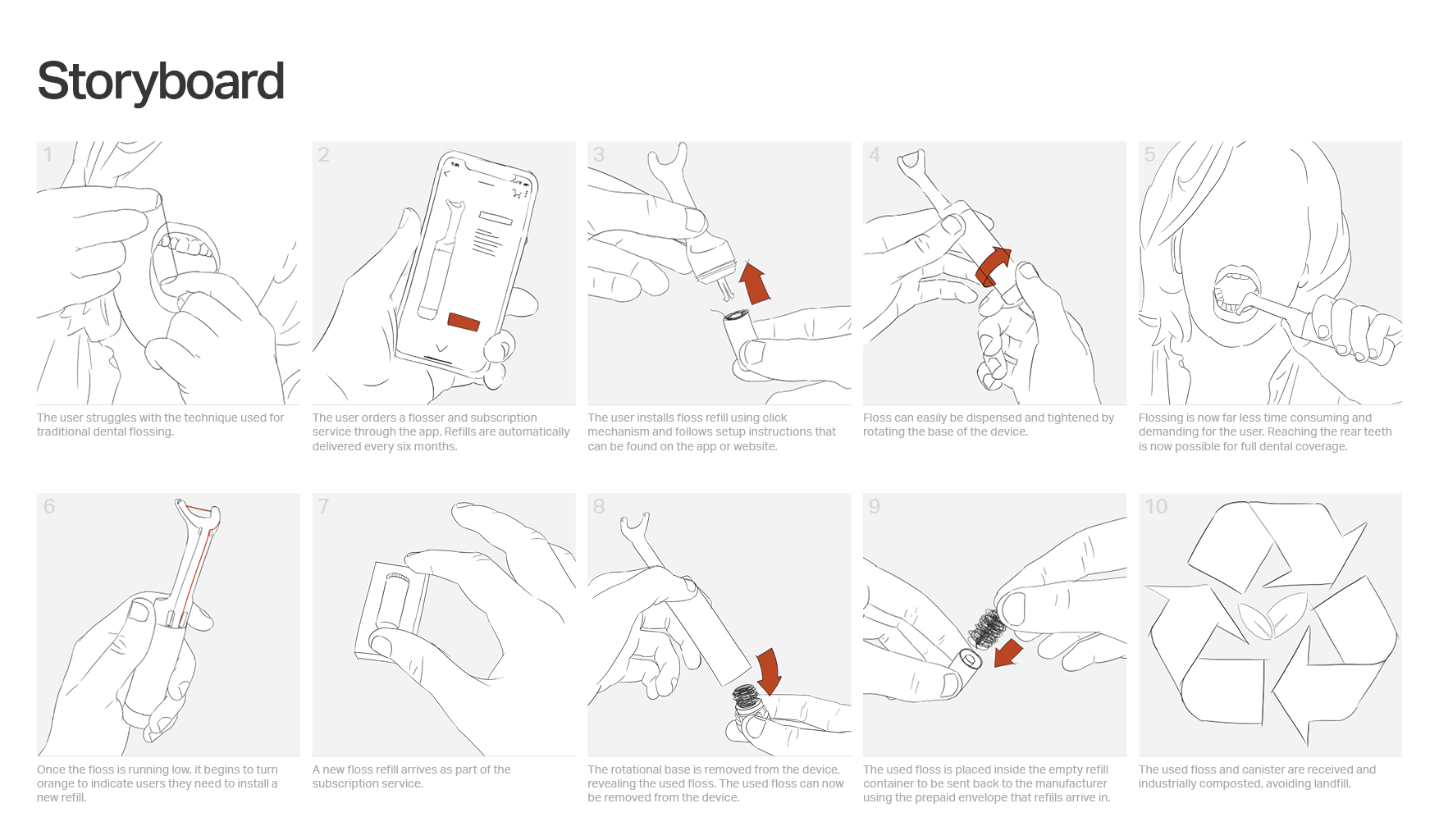 Storyboard

1

The user struggles with the technique used for traditional dental flossing.

2

The user orders a flosser and subscription service through the app. Refills are automatically delivered every six months.

3

The user installs floss refill using click mechanism and follows setup instructions that can be found on the app or website.

4

Floss can easily be dispensed and tightened by rotating the base of the device.

5

Flossing is now far less time consuming and demanding for the user. Reaching the rear teeth is now possible for full dental coverage.

6

Once the floss is running low, it begins to turn orange to indicate users they need to install a new refill.

7

A new floss refill arrives as part of the subscription service.

8

The rotational base is removed from the device, revealing the used floss. The used floss can now be removed from the device.

9

The used floss is placed inside the empty refill container to be sent back to the manufacturer using the prepaid envelope that refills arrive in.

10

The used floss and canister are received and industrially composted, avoiding landfill.