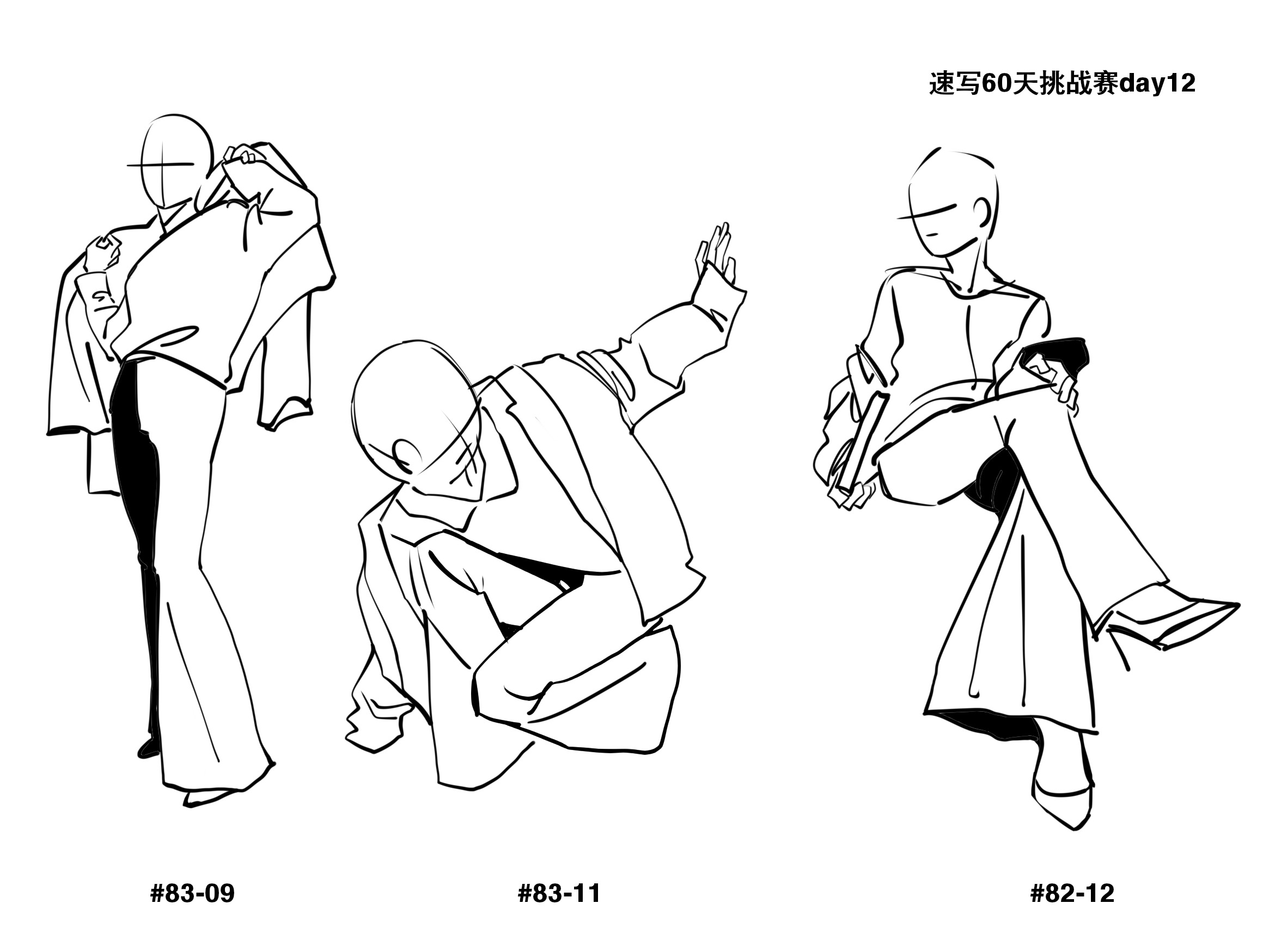 速写60天挑战赛day12

#83-09

#83-11

#82-12