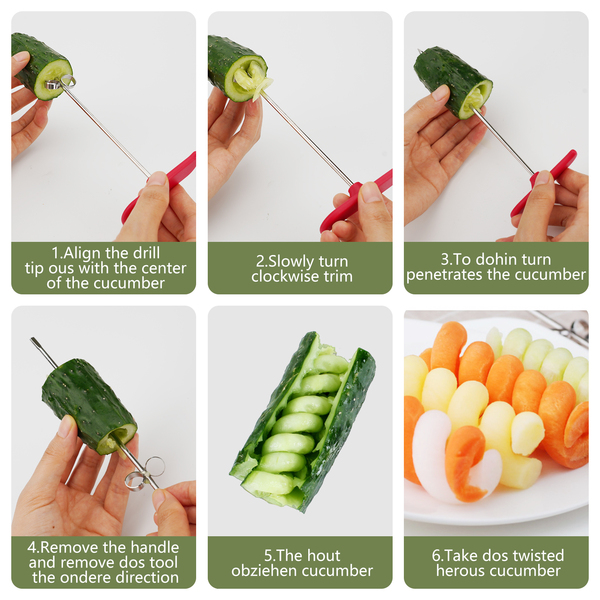 1.Align the drill tip ous with the center of the cucumber

2.Slowly turn clockwise trim

3.To dohin turn penetrates the cucumber

4.Remove the handle and remove dos tool the ondere direction

5.The hout obziehen cucumber

6.Take dos twisted herous cucumber