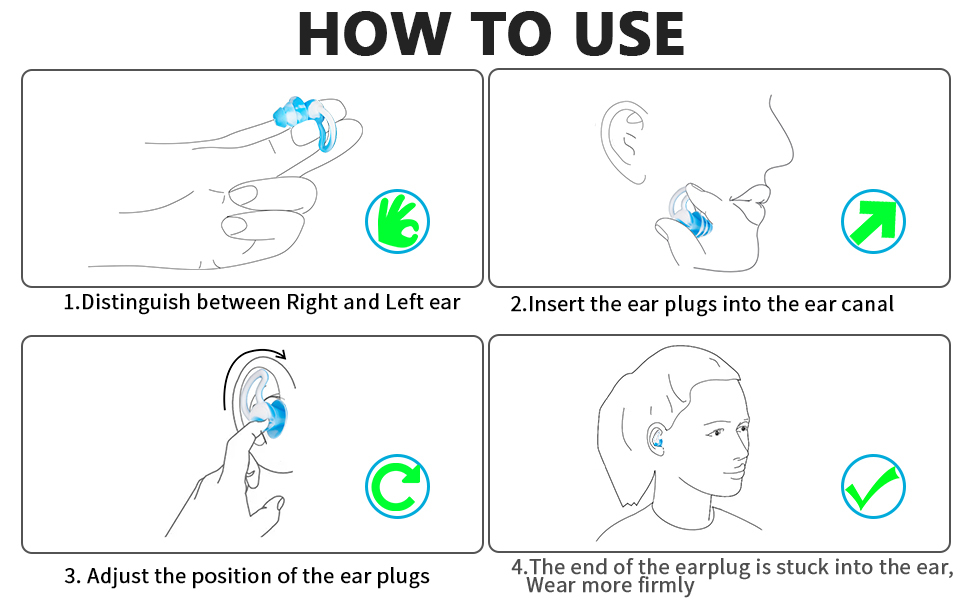 HOW TO USE

1.Distinguish between Right and Left ear

2.Insert the ear plugs into the ear canal

3. Adjust the position of the ear plugs

4.The end of the earplug is stuck into the ear, Wear more firmly