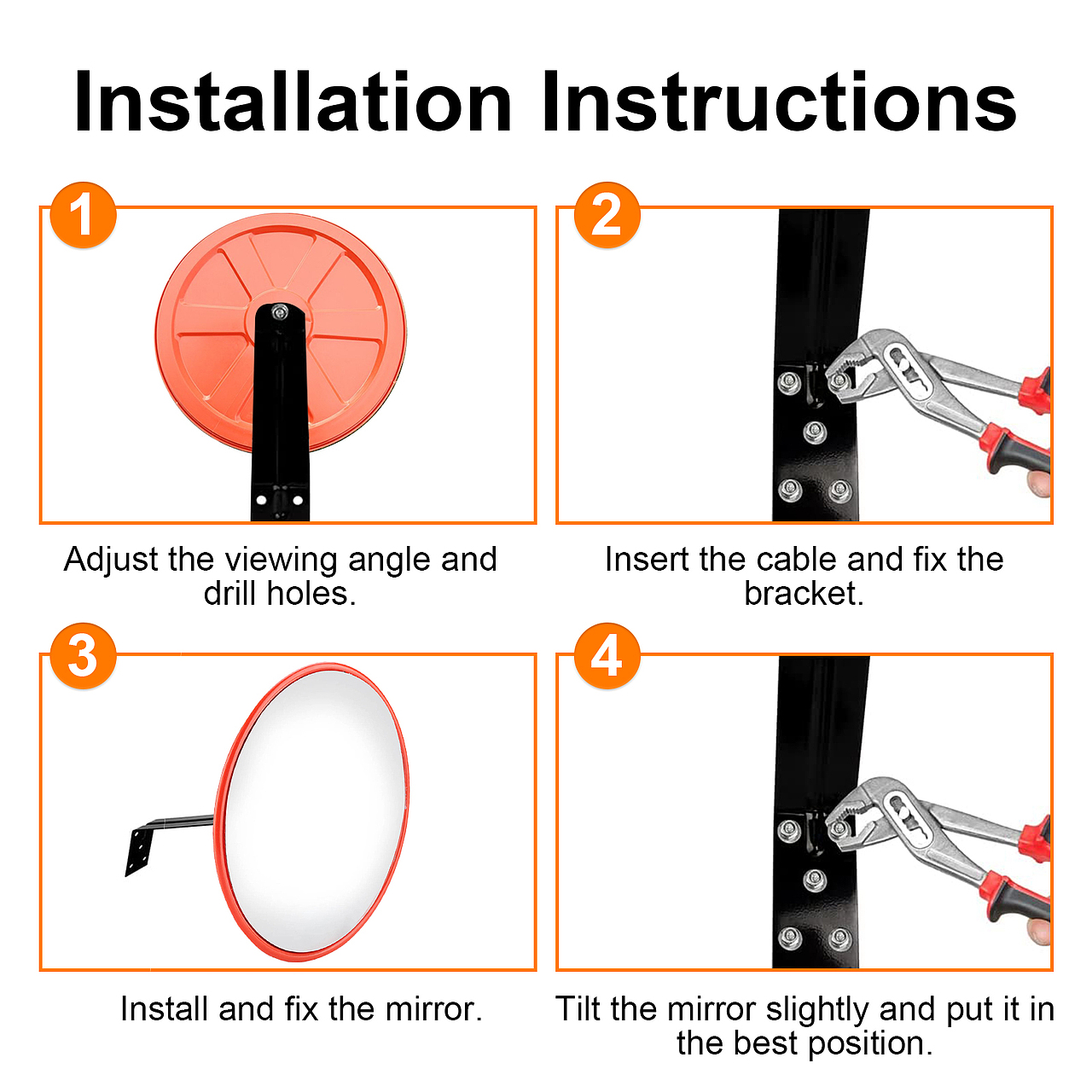 Installation Instructions

1

Adjust the viewing angle and drill holes.

2

Insert the cable and fix the bracket.

3

Install and fix the mirror.

4

Tilt the mirror slightly and put it in the best position.