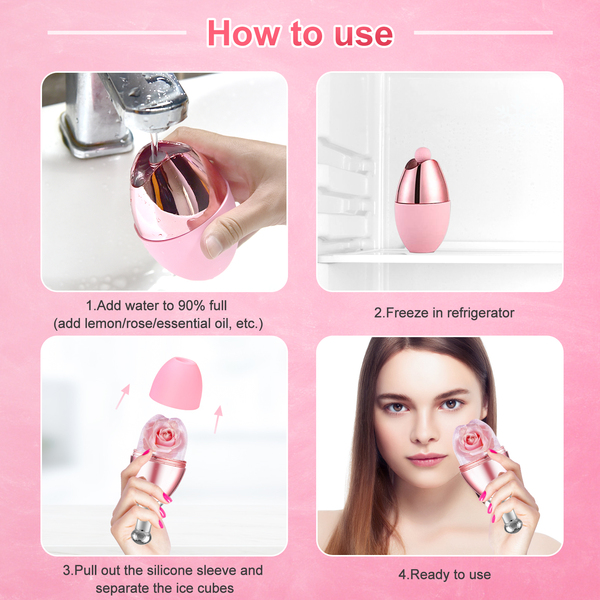 How to use

1.Add water to 90% full
(add lemon/rose/essential oil, etc.)

2.Freeze in refrigerator

3.Pull out the silicone sleeve and separate the ice cubes

4.Ready to use