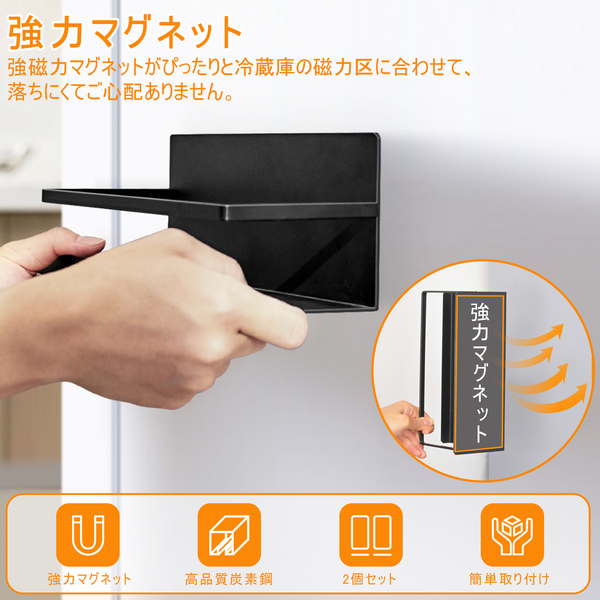 強力マグネット

強磁力マグネットがぴったりと冷蔵庫の磁力区に合わせて、落ちにくてご心配ありません。

強力マグネット

強力マグネット

高品質炭素鋼

2個セット

簡単取り付け