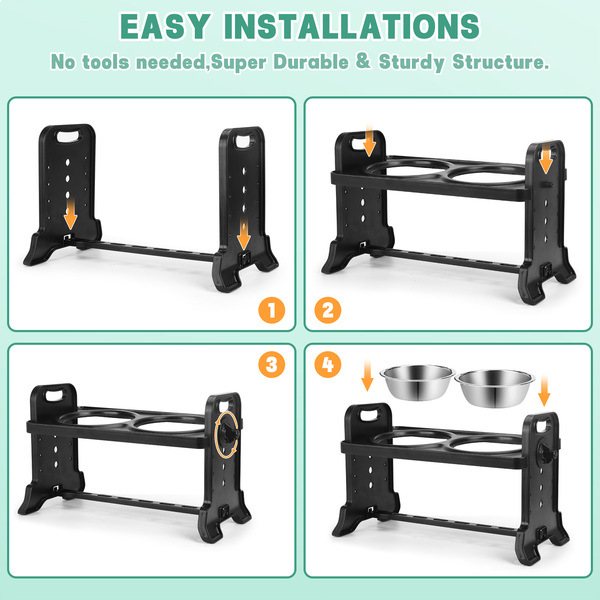 EASY INSTALLATIONS

No tools needed,Super Durable & Sturdy Structure.

1

2

3

4