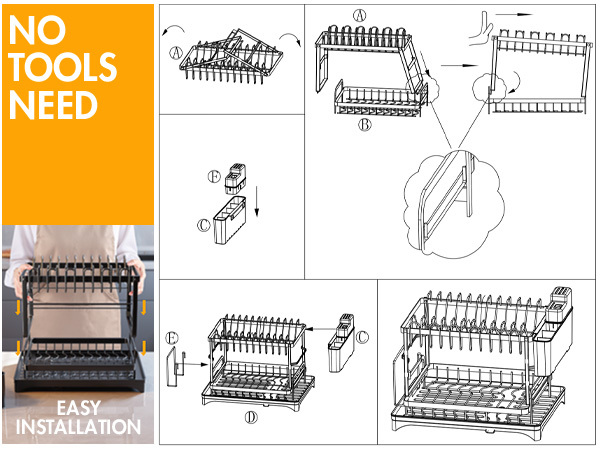 NO TOOLS NEED

EASY INSTALLATION

A

A

B

F

C

E

C

D