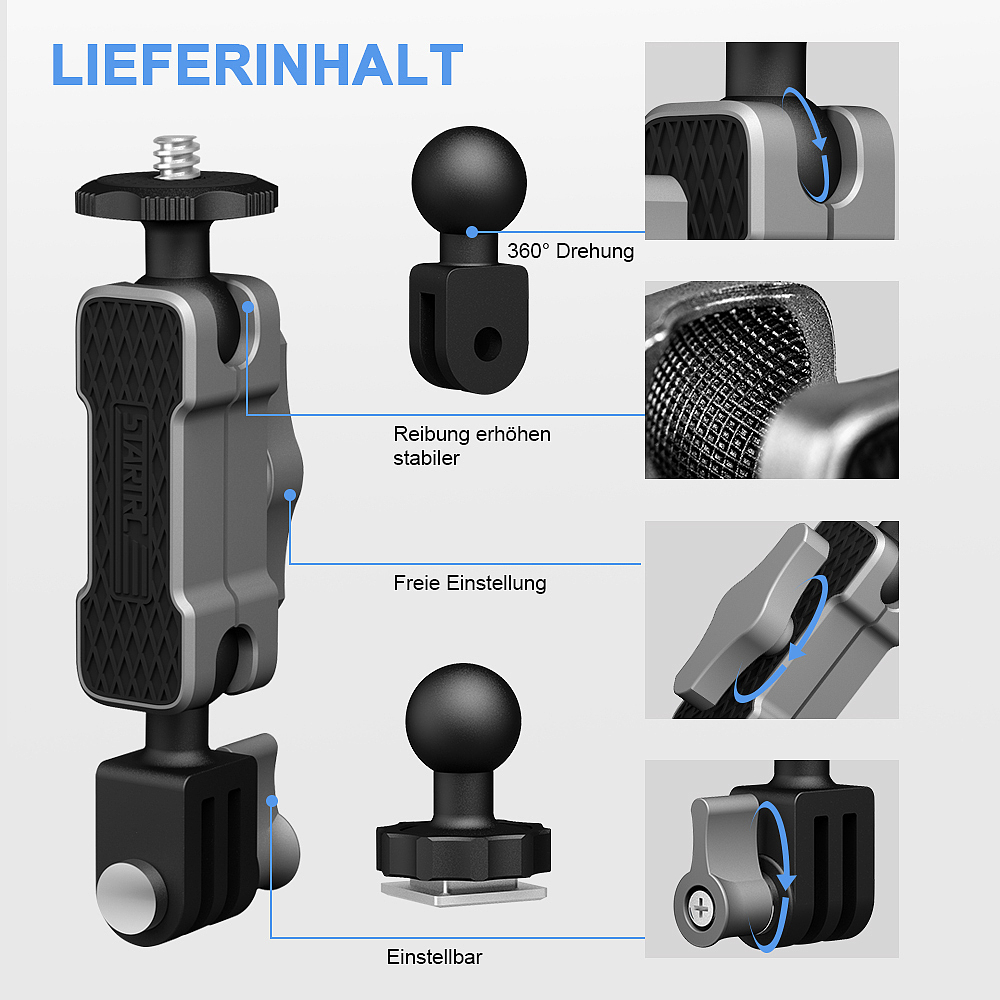 LIEFERINHALT

STARTRC

360° Drehung

Reibung erhöhen
stabiler

Freie Einstellung

Einstellbar