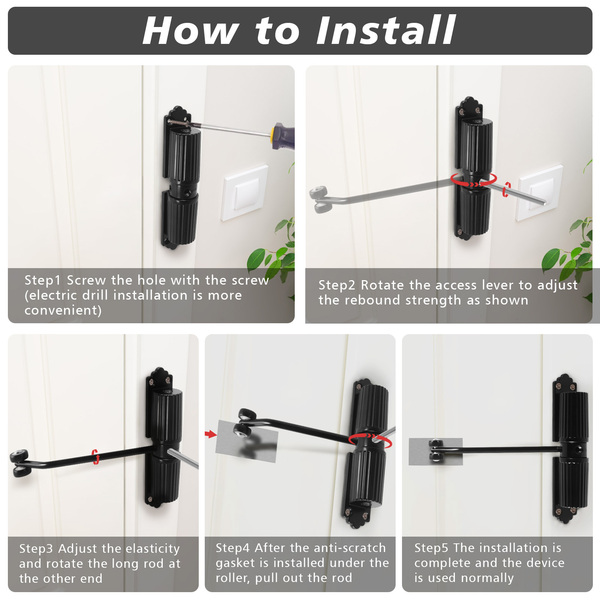 How to Install

Step1 Screw the hole with the screw (electric drill installation is more convenient)

Step2 Rotate the access lever to adjust the rebound strength as shown

Step3 Adjust the elasticity and rotate the long rod at the other end

Step4 After the anti-scratch gasket is installed under the roller, pull out the rod

Step5 The installation is complete and the device is used normally