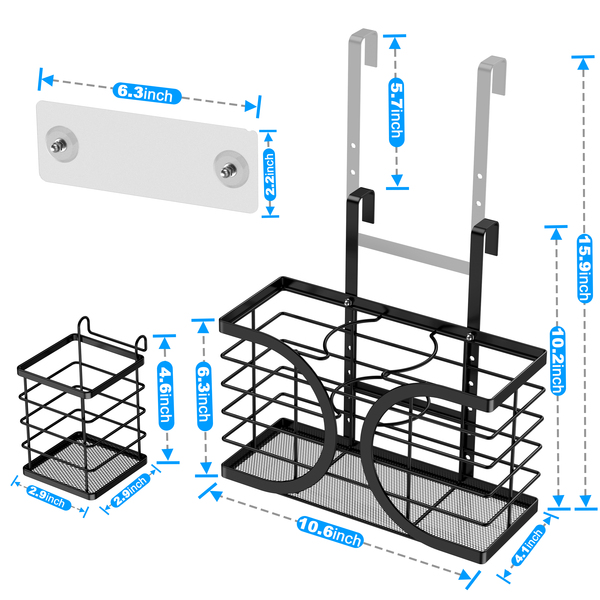 6.3inch

2.2inch

5.7inch

15.9inch

10.2inch

4.6inch

6.3inch

2.9inch

2.9inch

10.6inch

4.1inch