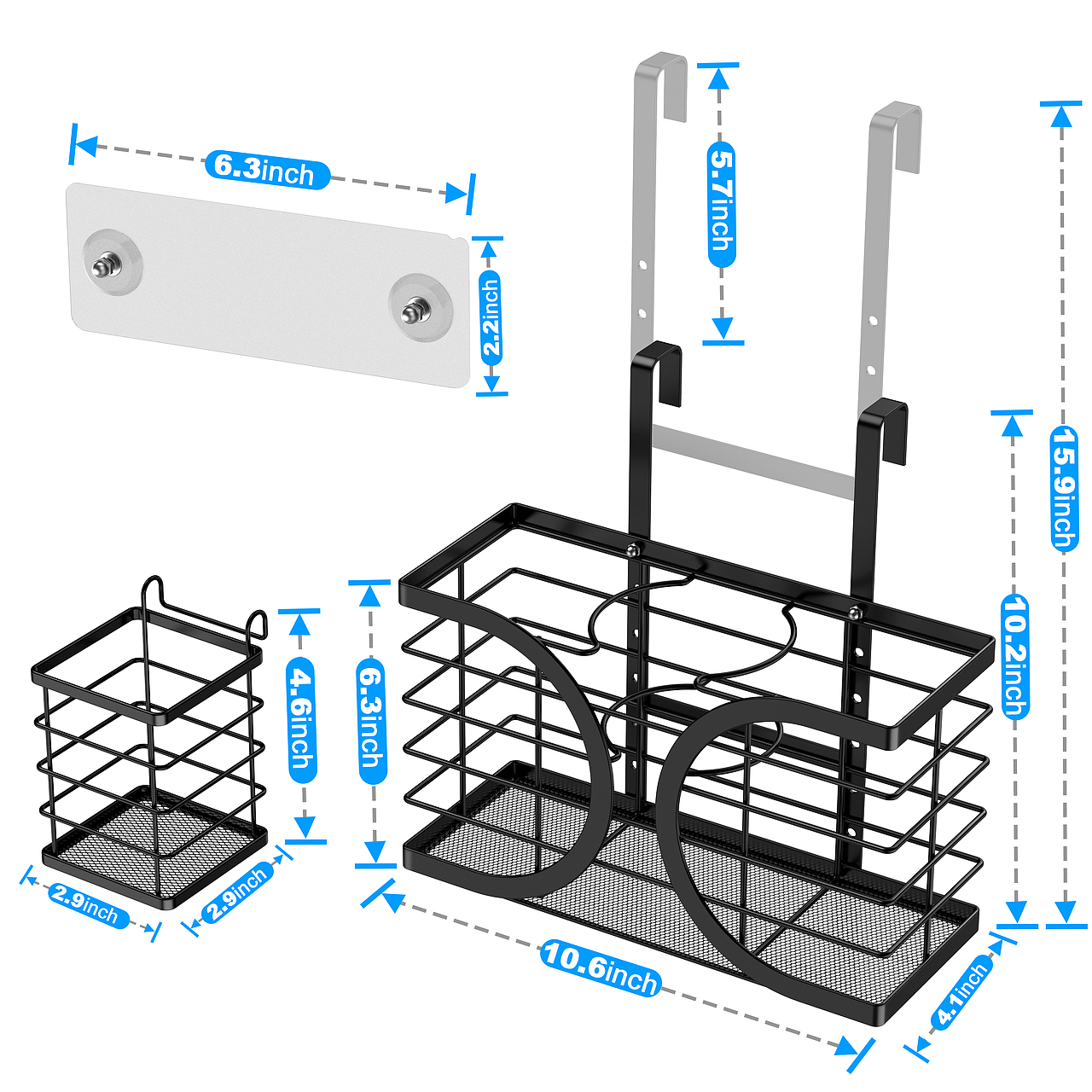 6.3inch

2.2inch

5.7inch

15.9inch

10.2inch

4.6inch

6.3inch

2.9inch

2.9inch

10.6inch

4.1inch