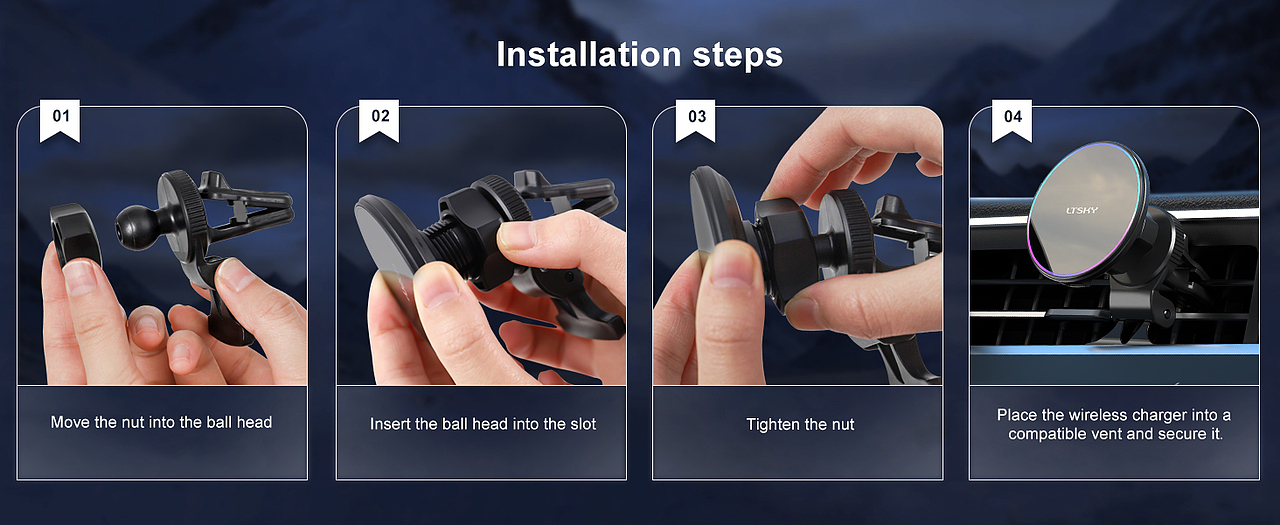 Installation steps

01

Move the nut into the ball head

02

Insert the ball head into the slot

03

Tighten the nut

04

LTSKY

Place the wireless charger into a compatible vent and secure it.