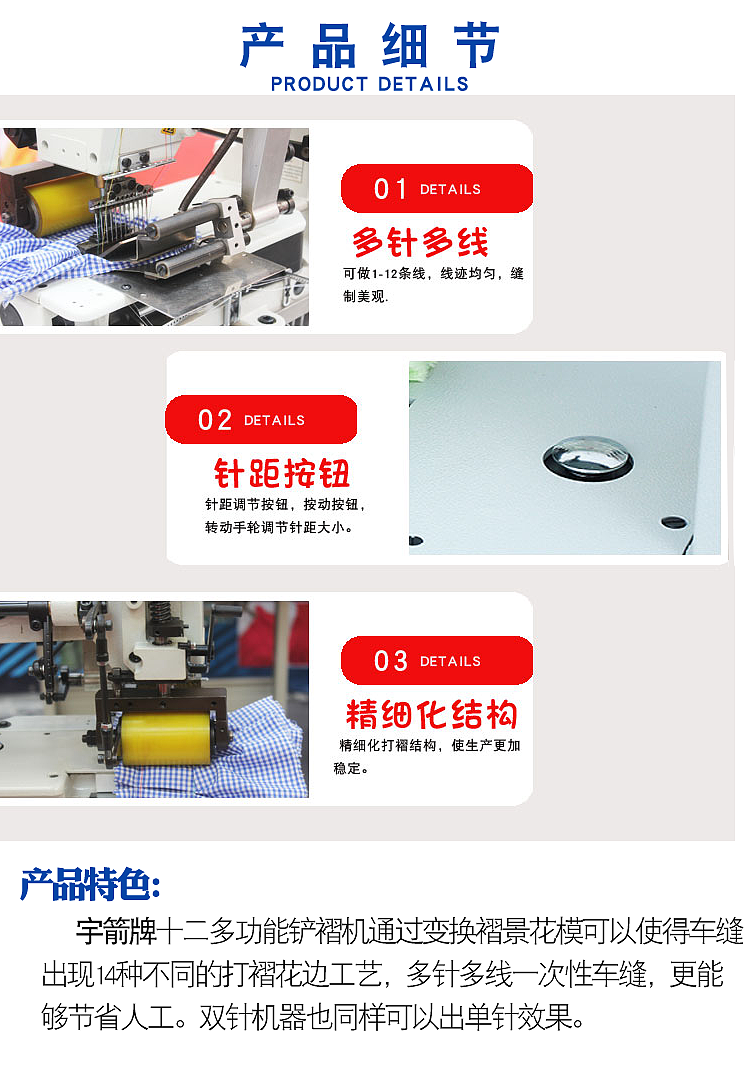 产品细节
PRODUCT DETAILS

01 DETAILS
多针多线
可做1-12条线，线迹均匀，缝制美观.

02 DETAILS
针距按钮
针距调节按钮，按动按钮，转动手轮调节针距大小。

03 DETAILS
精细化结构
精细化打褶结构，使生产更加稳定。

产品特色:
宇箭牌十二多功能铲褶机通过变换褶景花模可以使得车缝出现14种不同的打褶花边工艺，多针多线一次性车缝，更能够节省人工。双针机器也同样可以出单针效果。