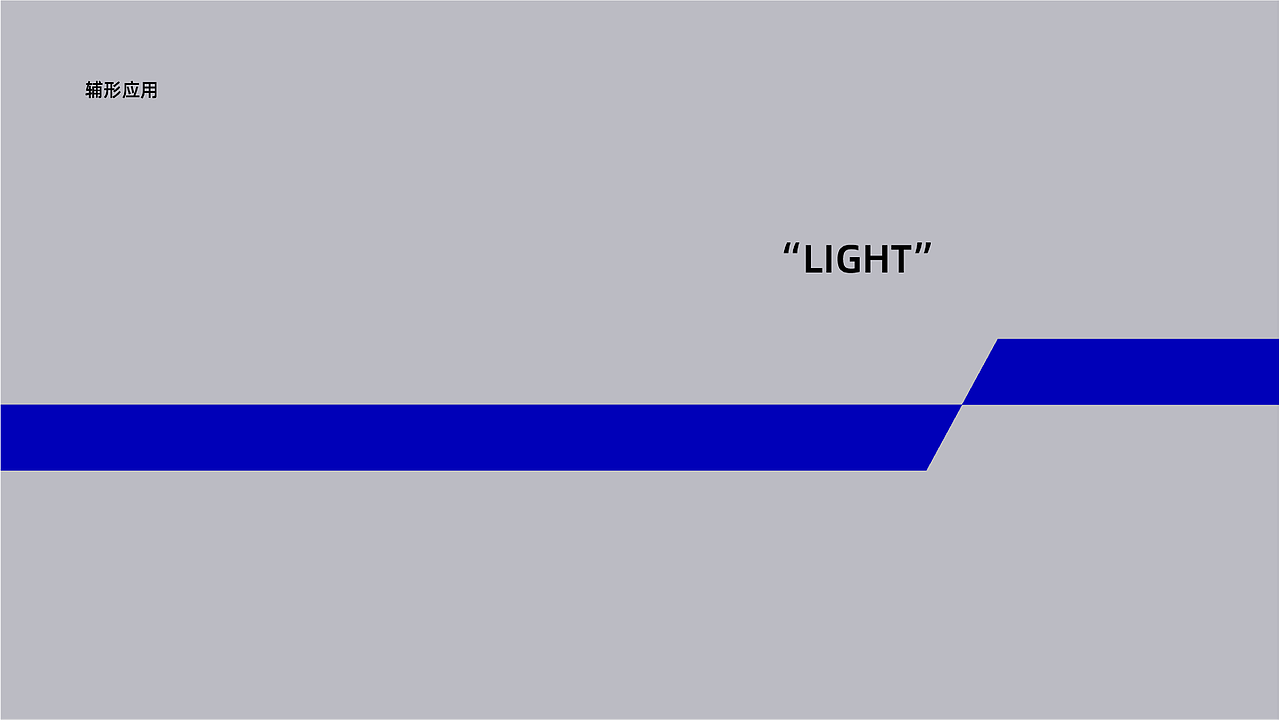 辅形应用

“LIGHT”