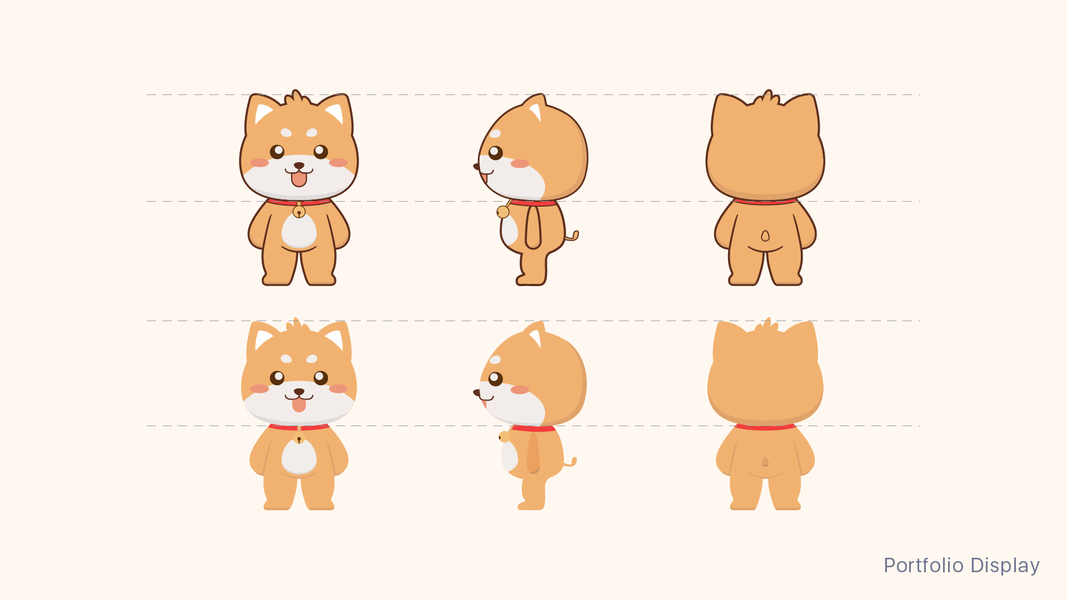 Portfolio Display